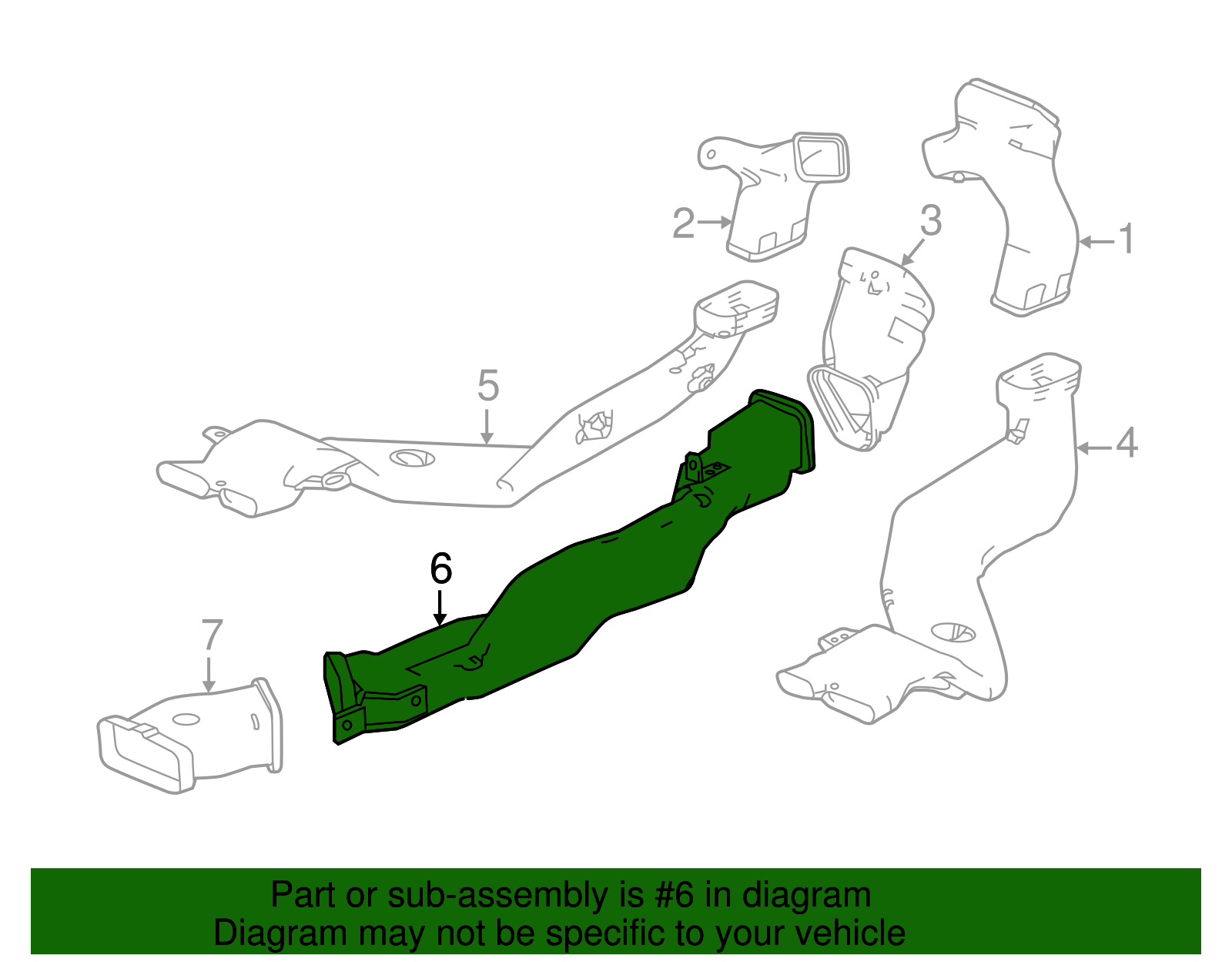 2
3
1
5
4
6
7

Part or sub-assembly is #6 in diagram
Diagram may not be specific to your vehicle