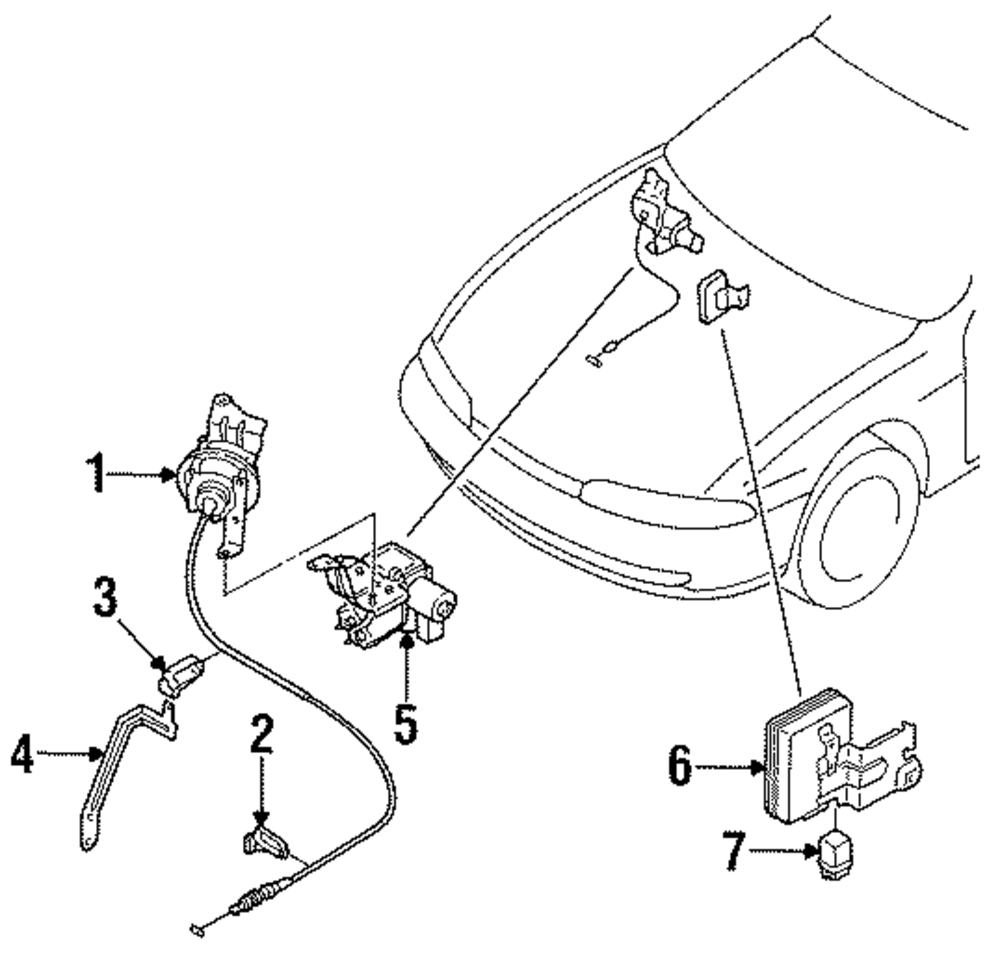 1
3
4
2
5
6
7