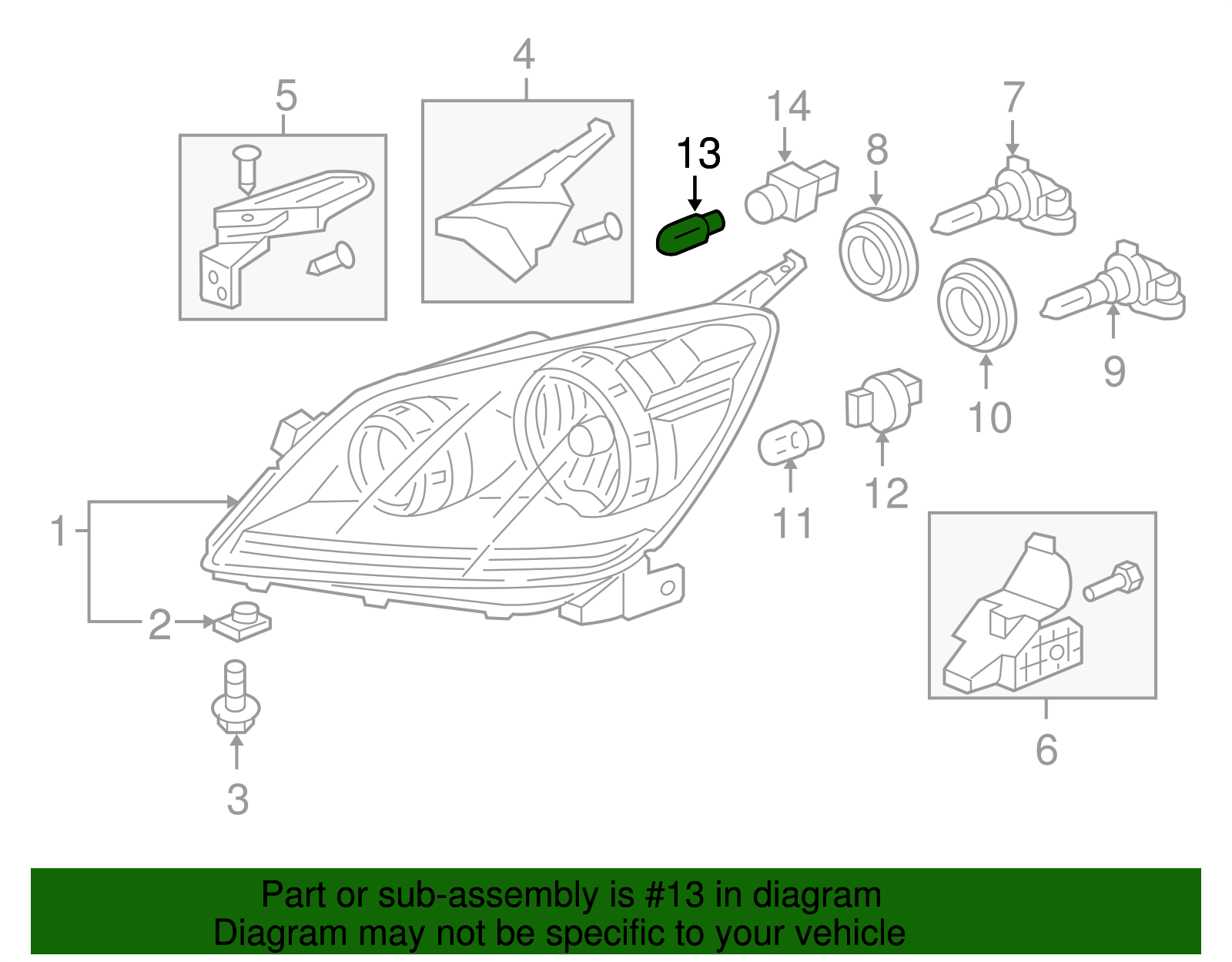 5
4
13
14
8
7
9
10
12
11
1
2
3
6

Part or sub-assembly is #13 in diagram
Diagram may not be specific to your vehicle