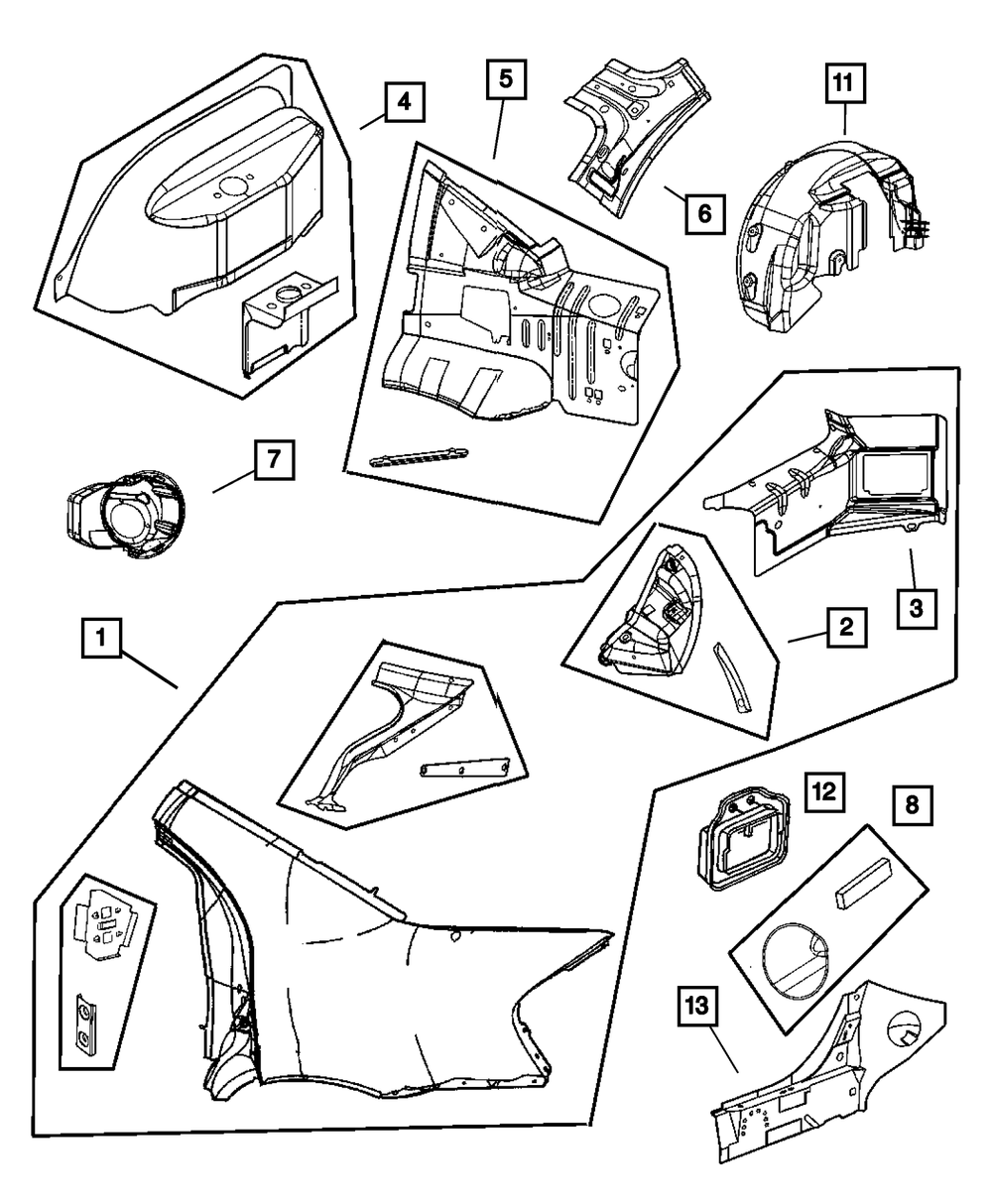 4
5
6
11
7
3
2
1
12
8
13