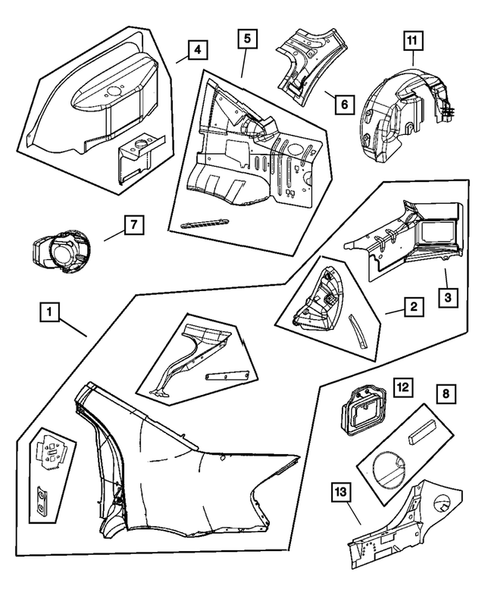 4
5
6
11
7
3
2
1
12
8
13