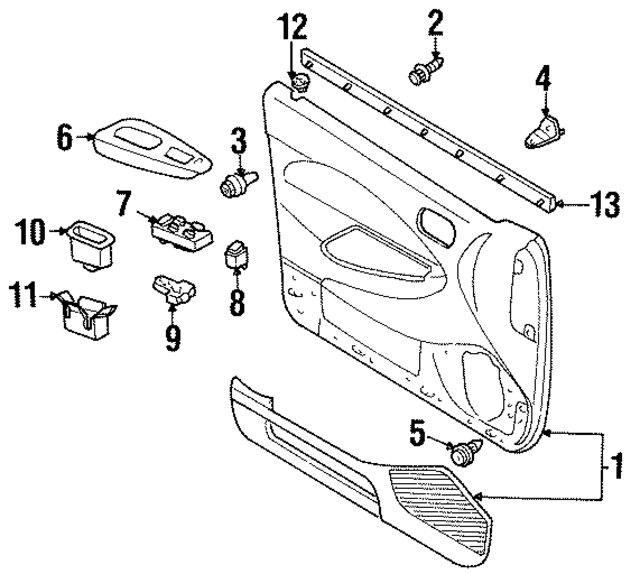 12
2
4
6
3
13
7
10
8
11
9
5
1