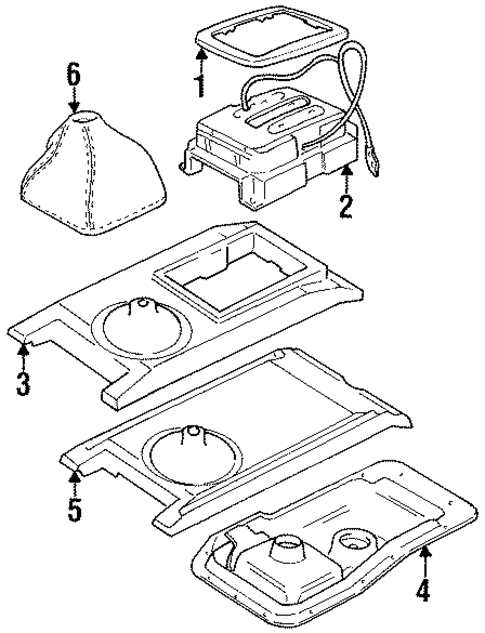 6
1
2
3
5
4