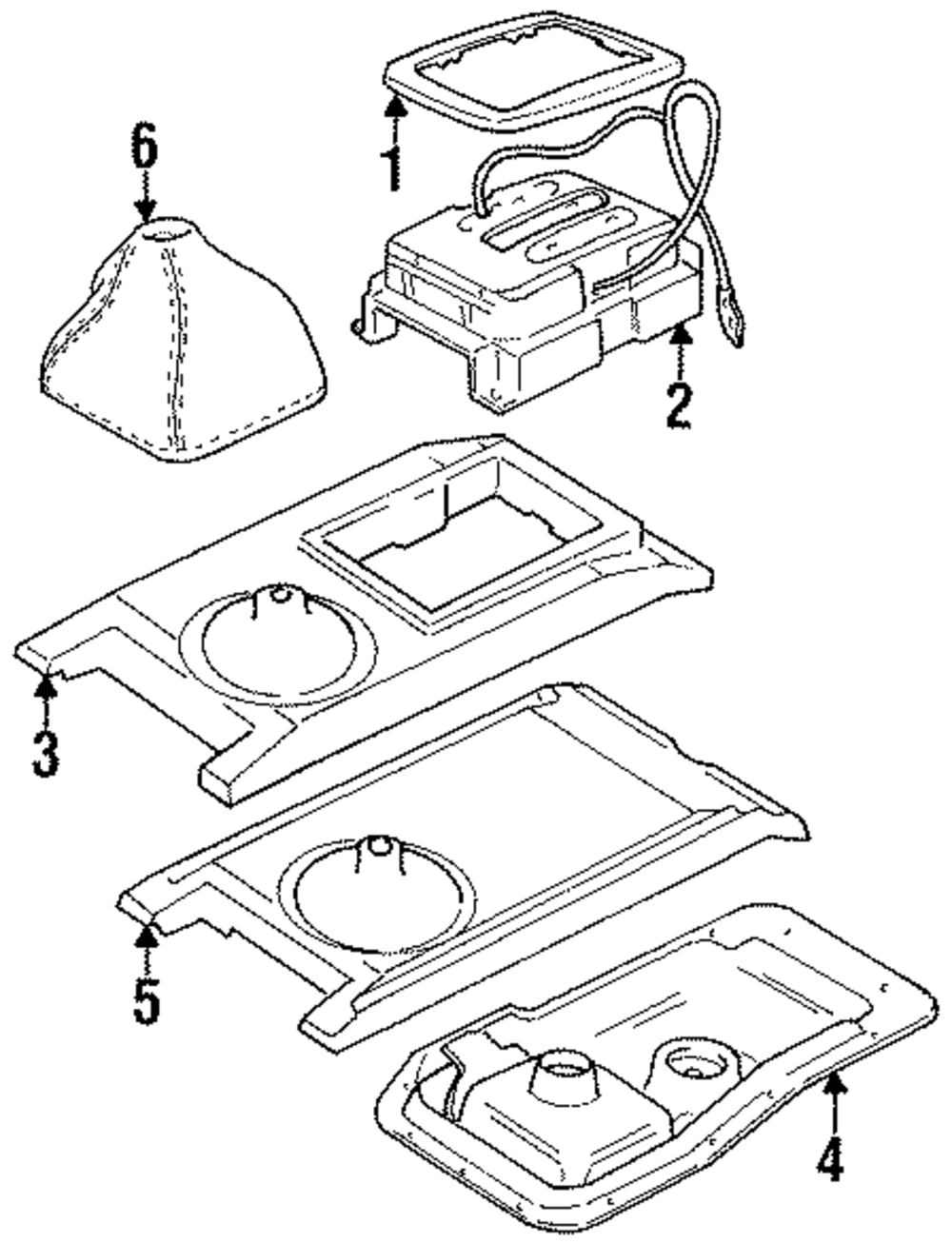 6
1
2
3
5
4