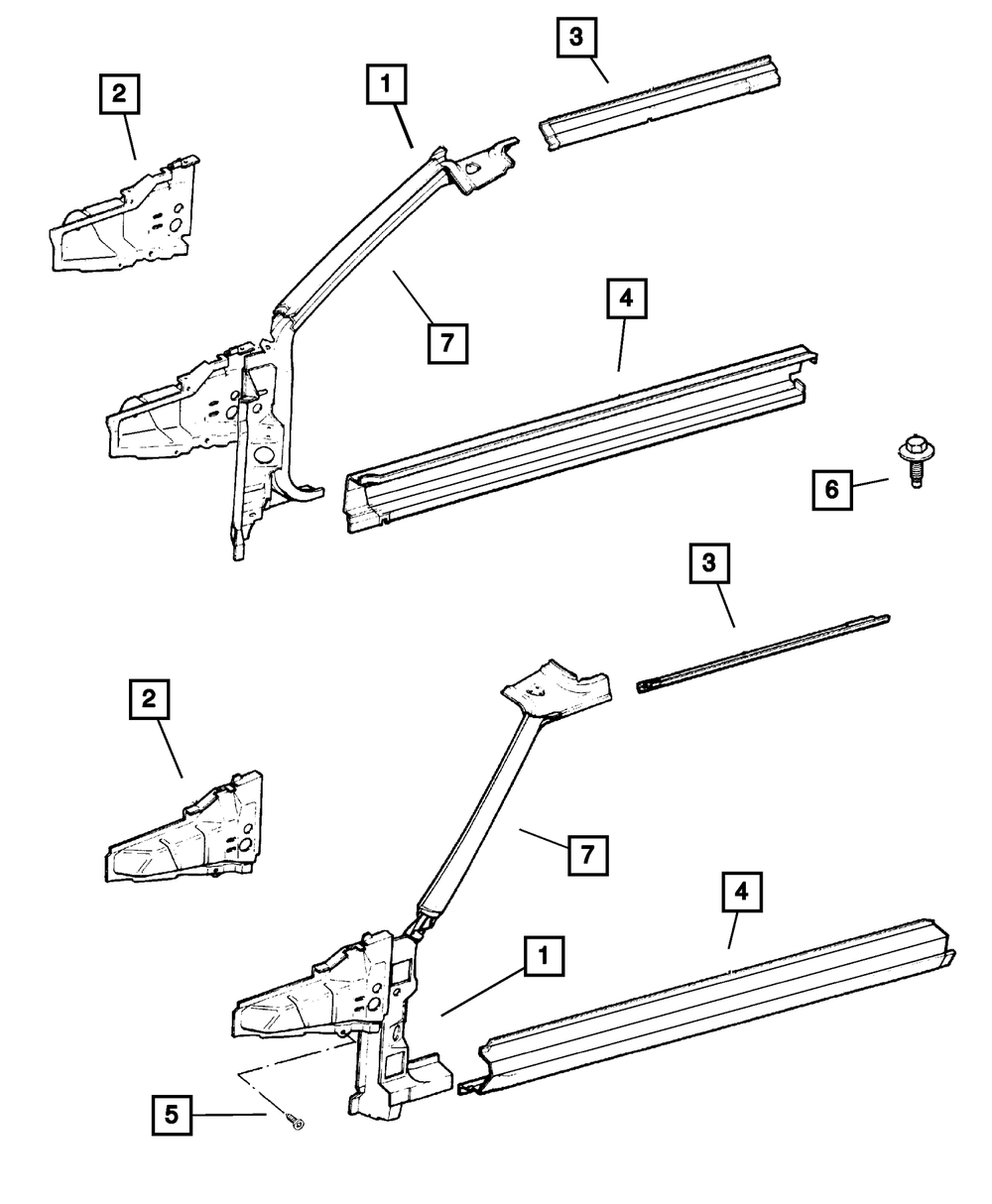 2
1
3
7
4
6
3
2
7
4
1
5