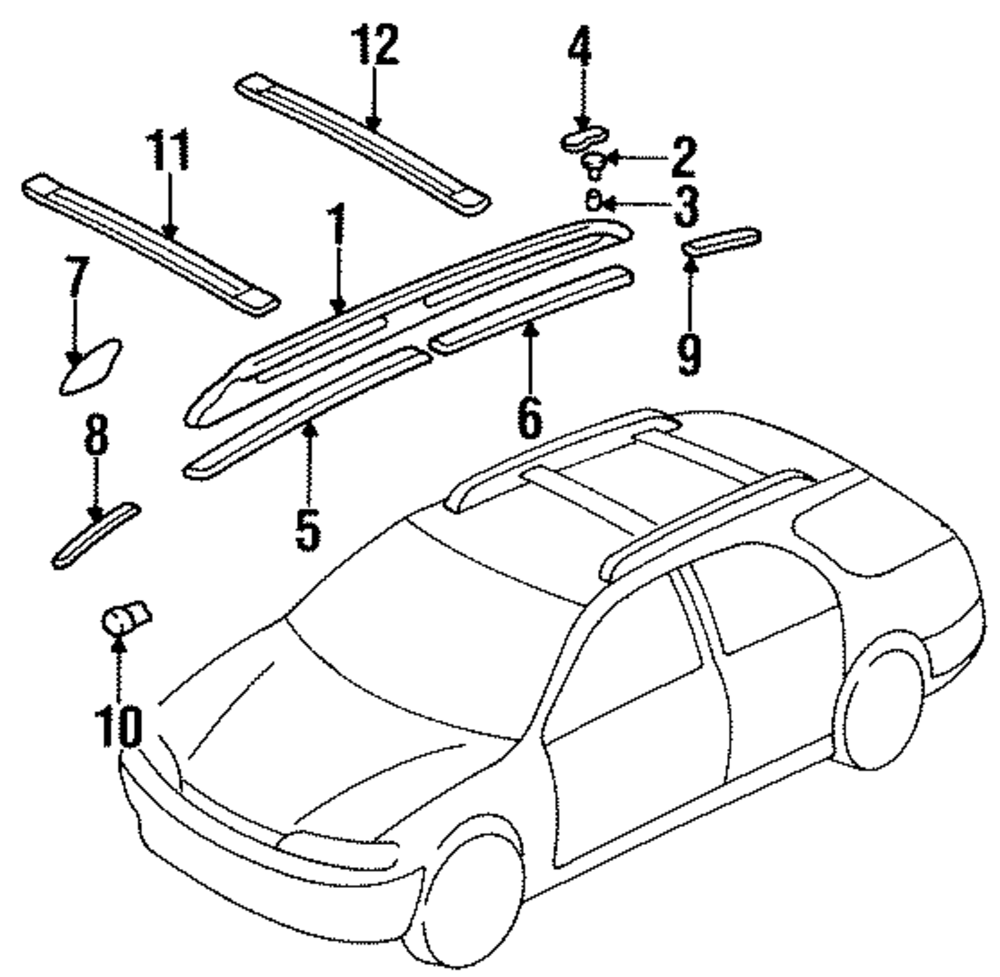 12
4
11
2
3
1
7
9
6
8
5
10