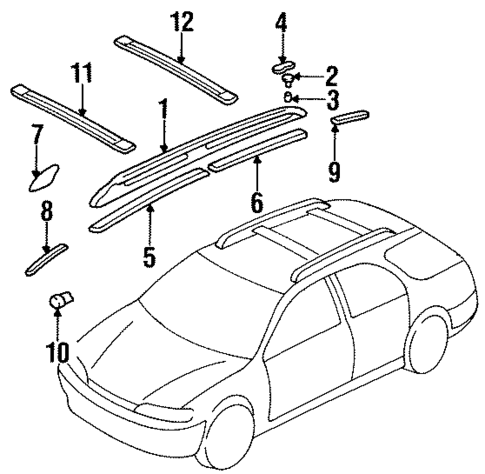 12
4
11
2
3
1
7
9
6
8
5
10