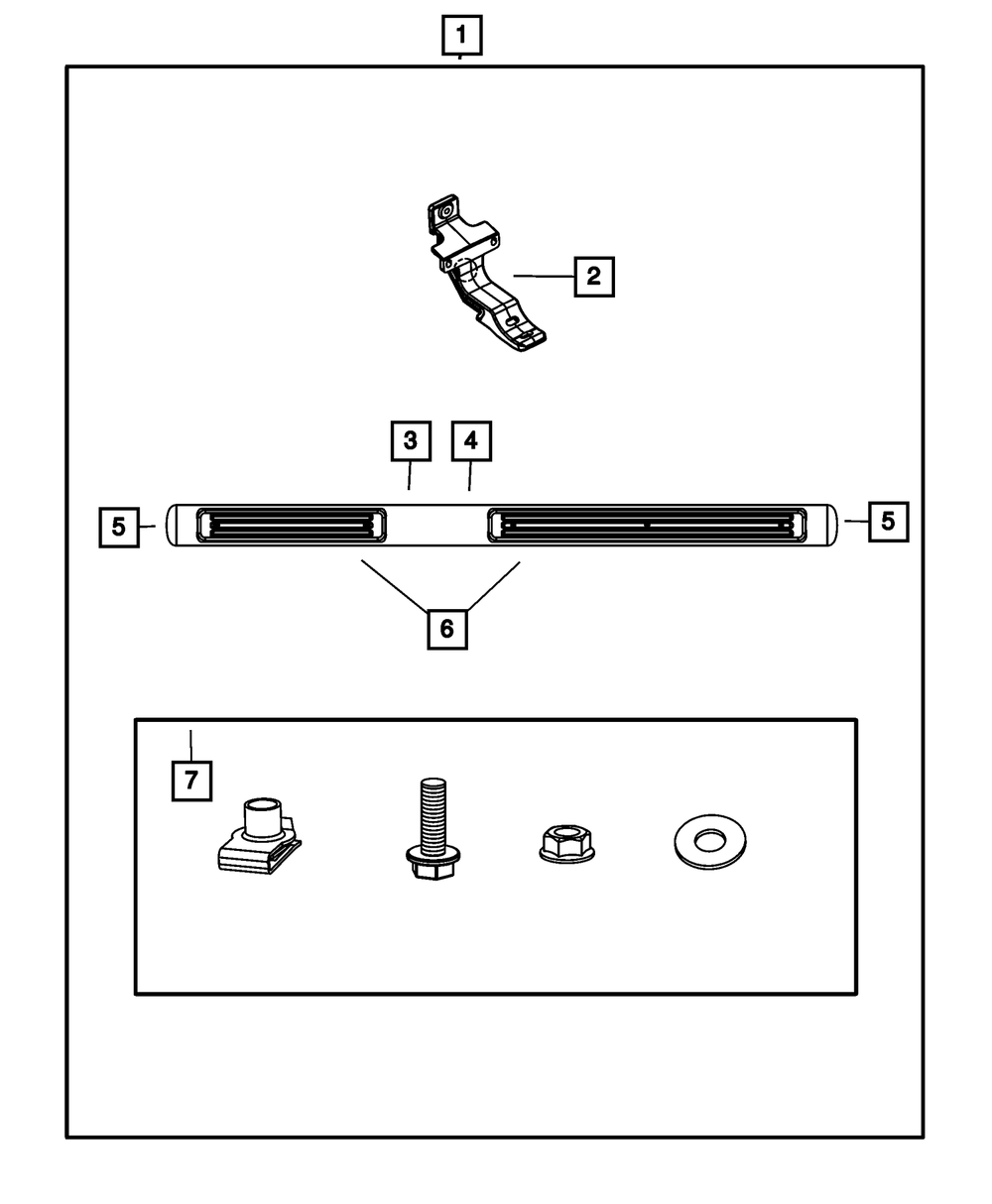 1
2
3
4
5
5
6
7