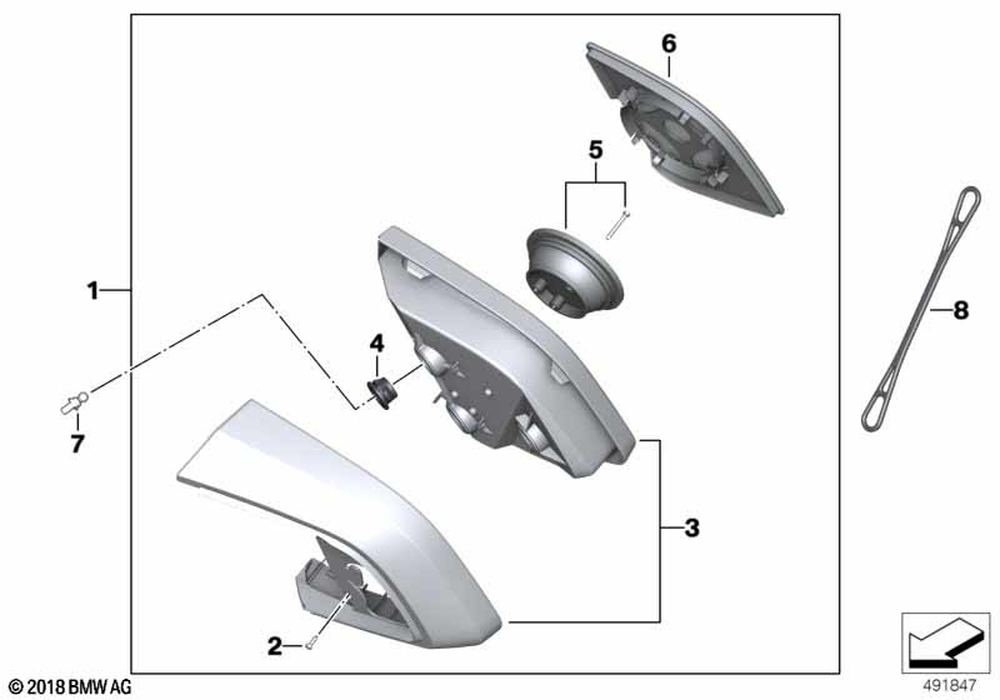 6
5
1
8
4
7
3
2
© 2018 BMW AG
491847