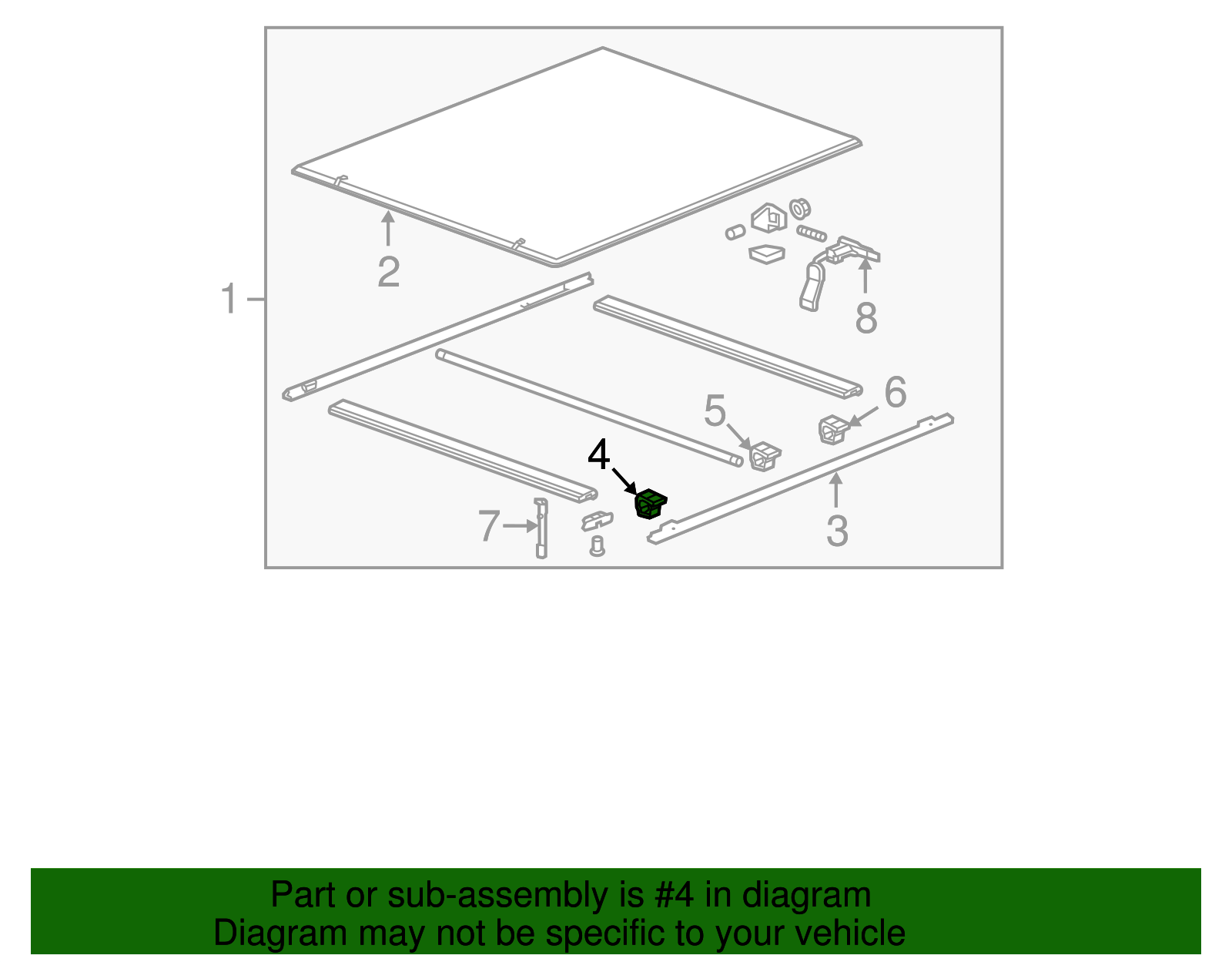 1
2
8
6
5
4
7
3

Part or sub-assembly is #4 in diagram
Diagram may not be specific to your vehicle