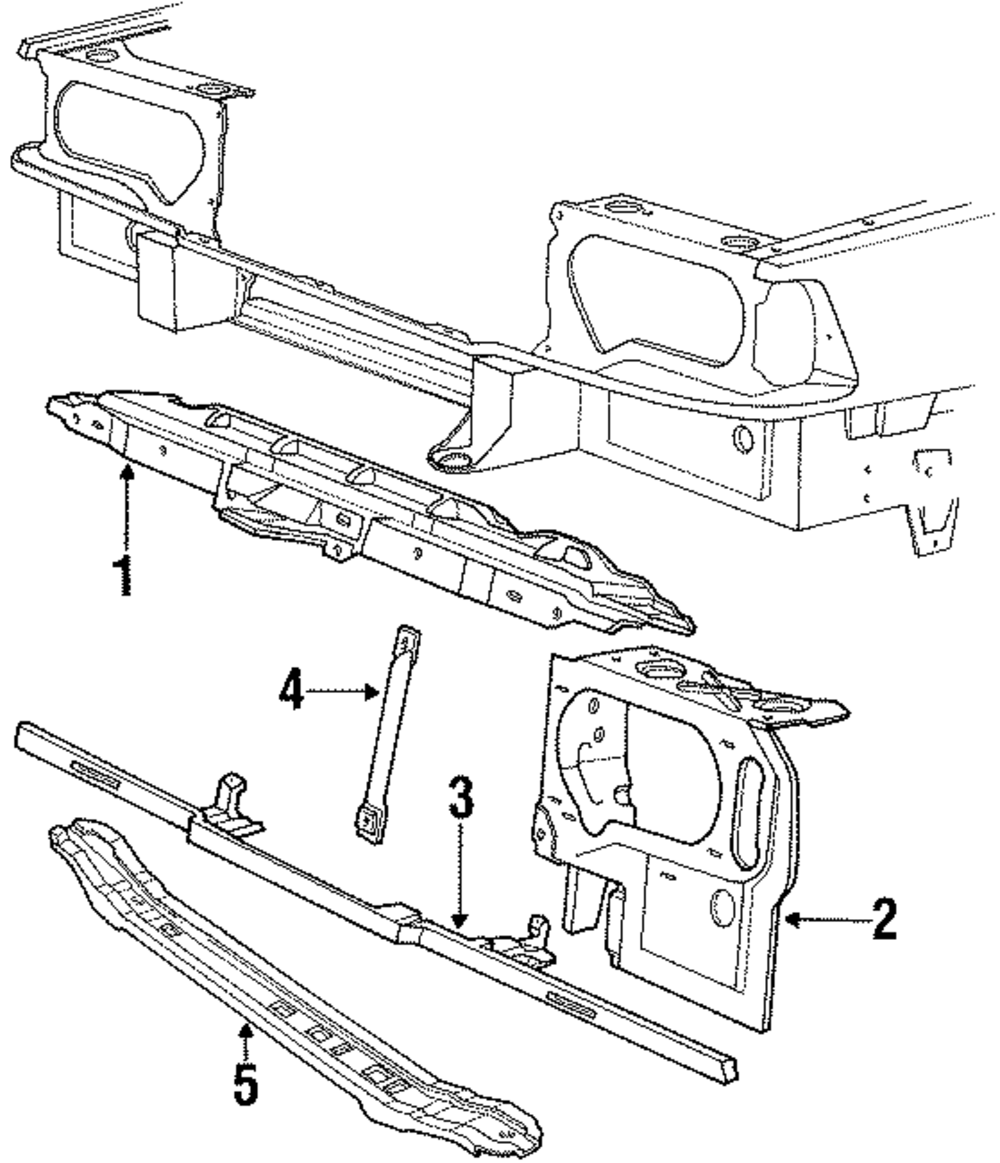 1
4
3
2
5