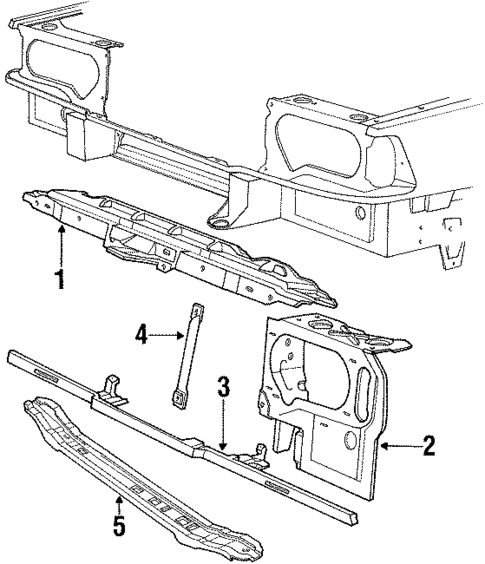 1
4
3
2
5