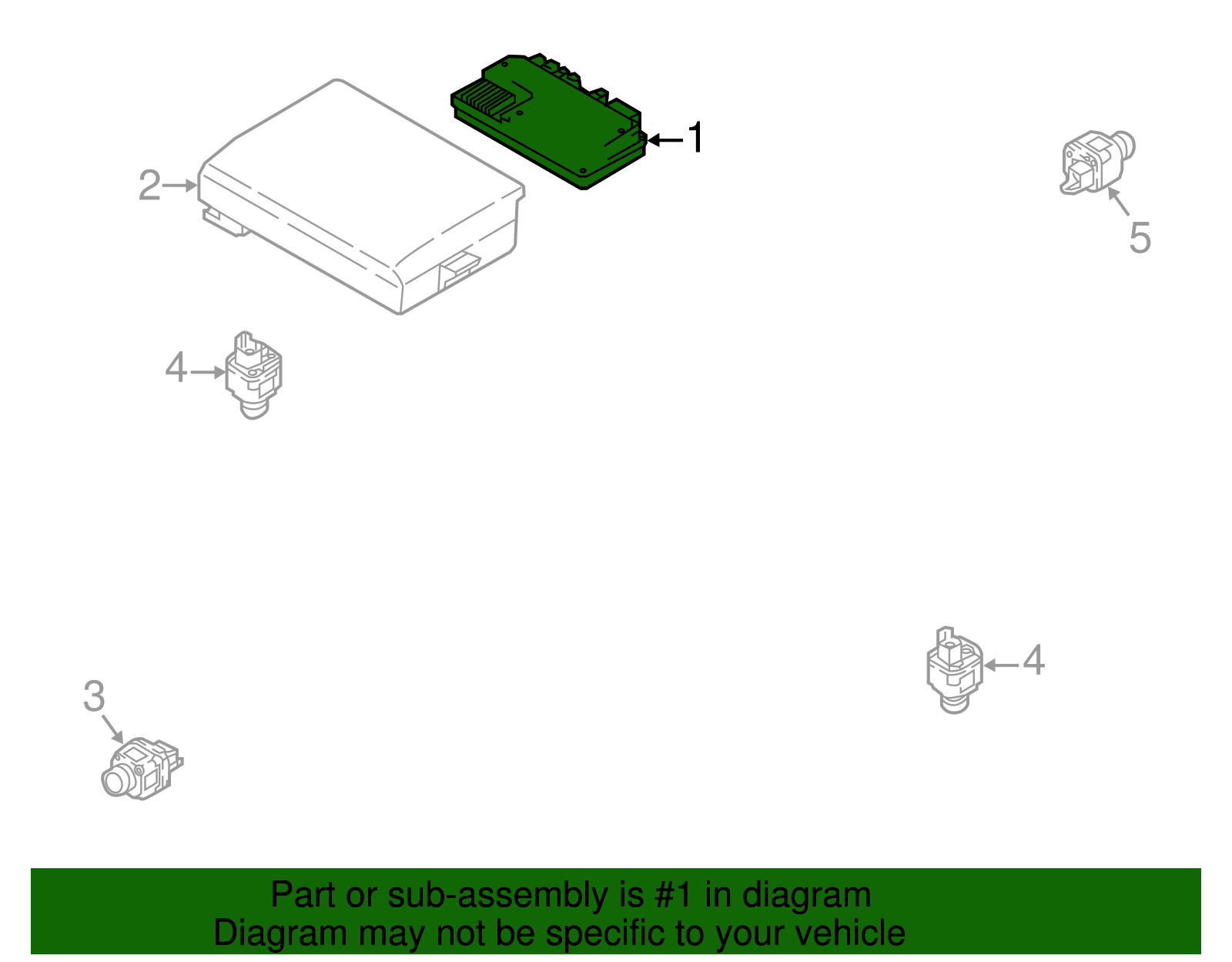 1
2
5
4
4
3

Part or sub-assembly is #1 in diagram
Diagram may not be specific to your vehicle