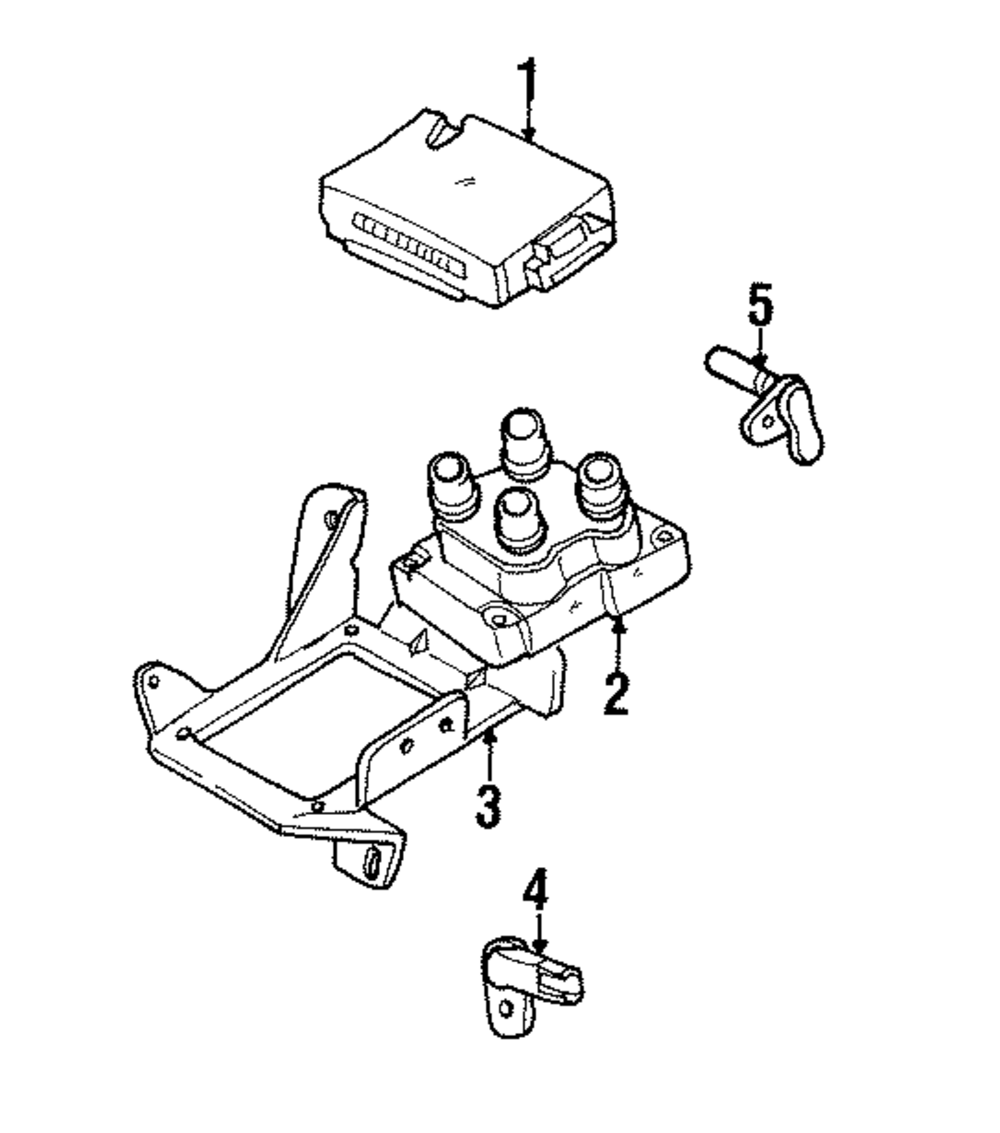 1
5
2
3
4