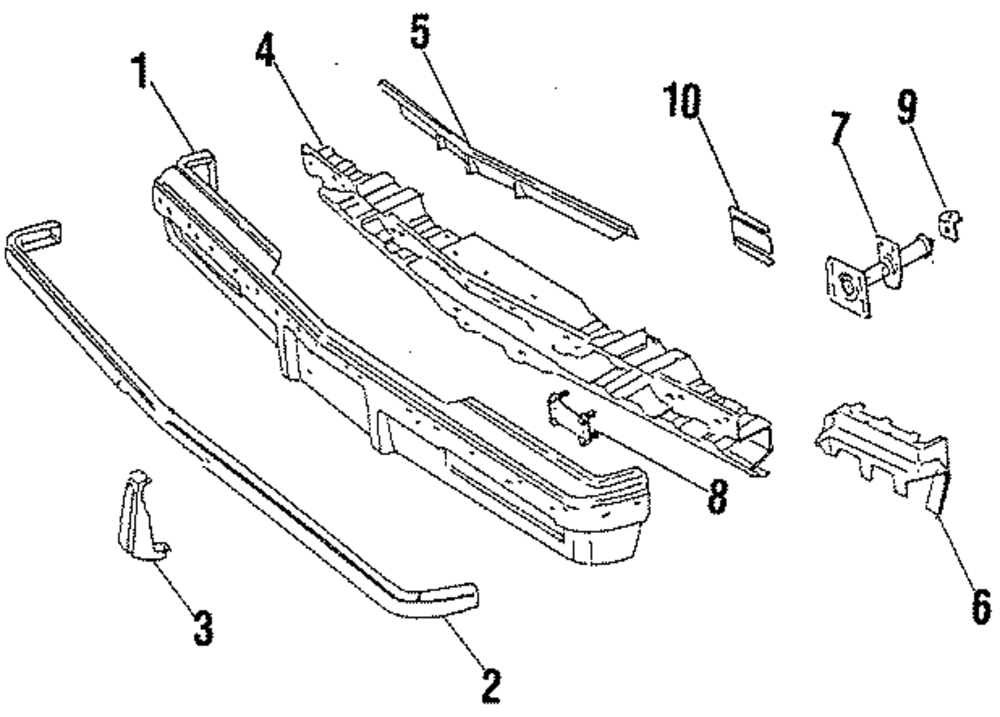 1
4
5
10
7
9
8
6
3
2