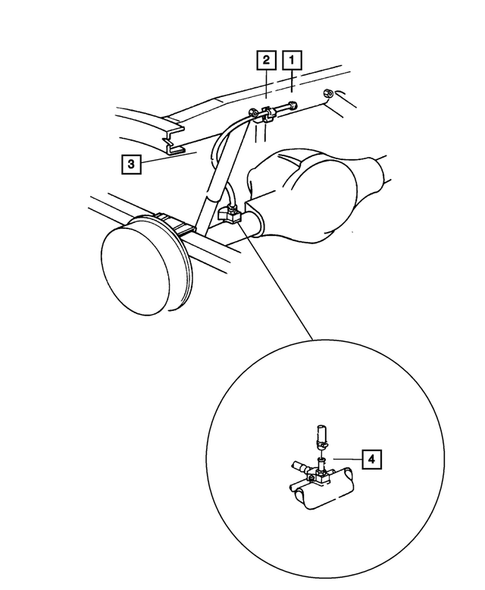 2
1
3
4