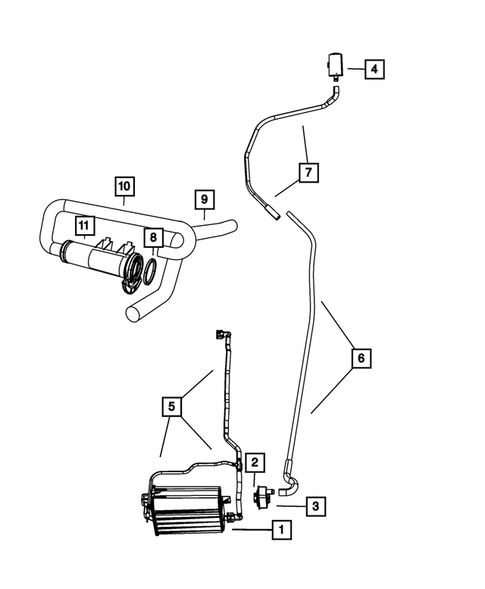 4
7
10
9
11
8
6
5
2
3
1