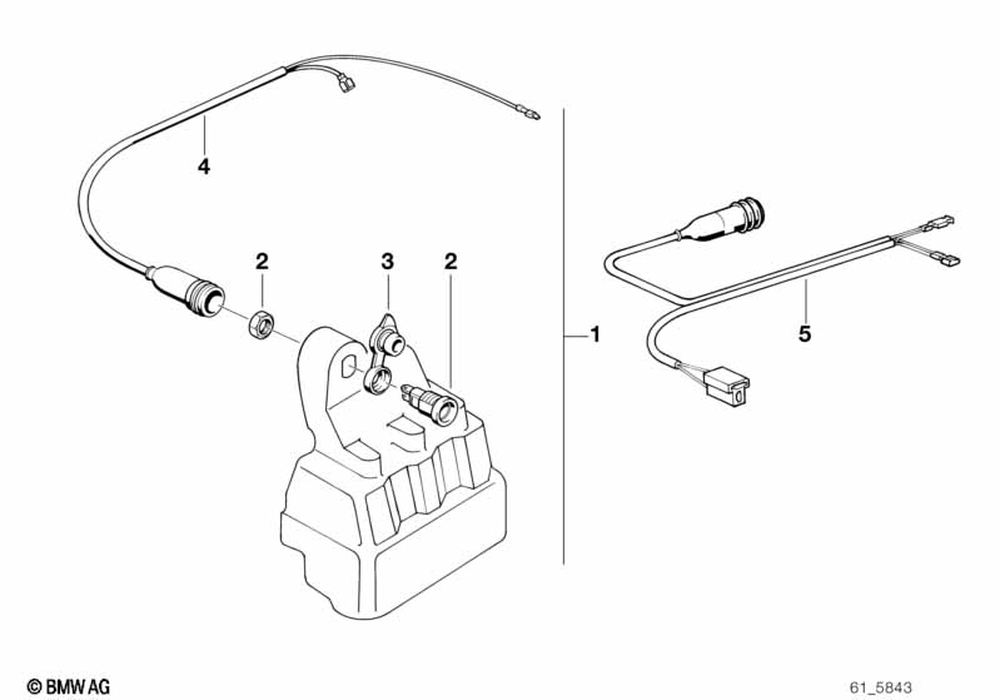 4

2

3

2

1

5

© BMW AG

61_5843