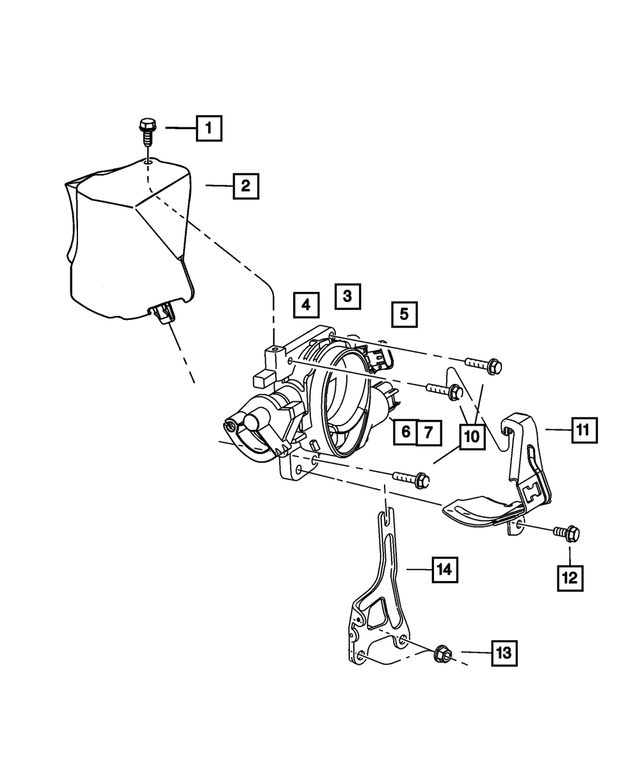 1
2
4
3
5
6
7
10
11
12
14
13