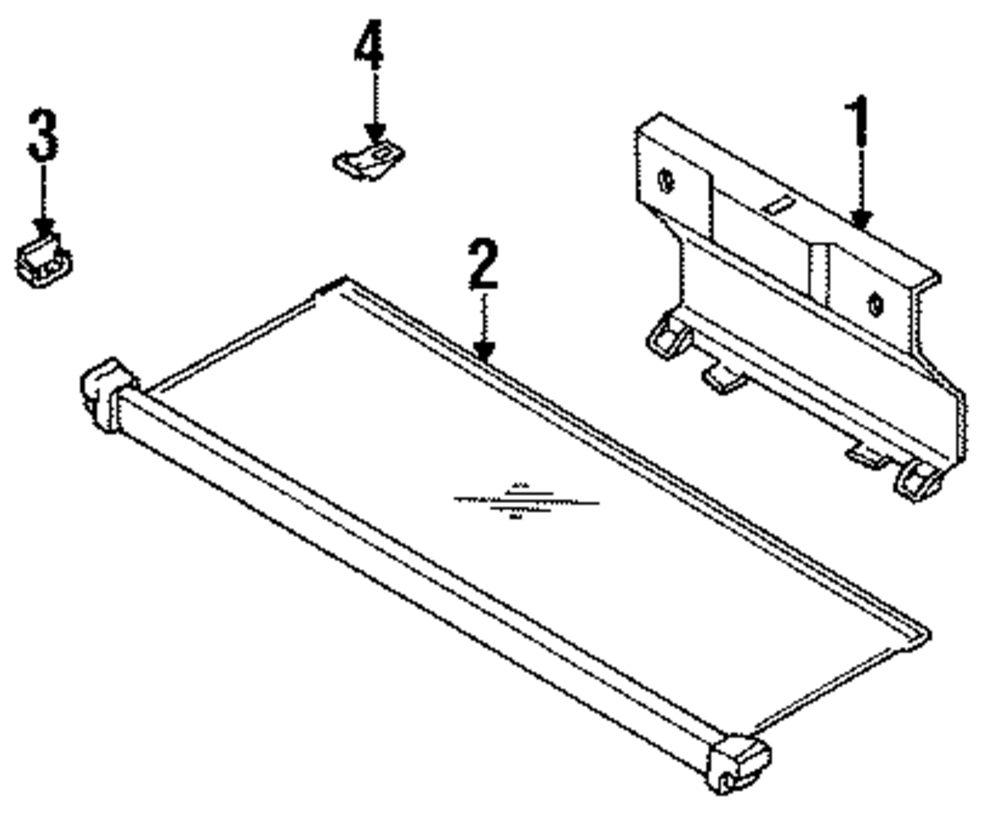 4
3
1
2