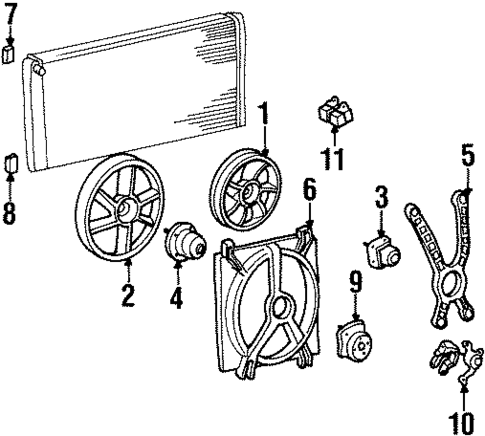 7
1
11
5
8
6
3
2
4
9
10