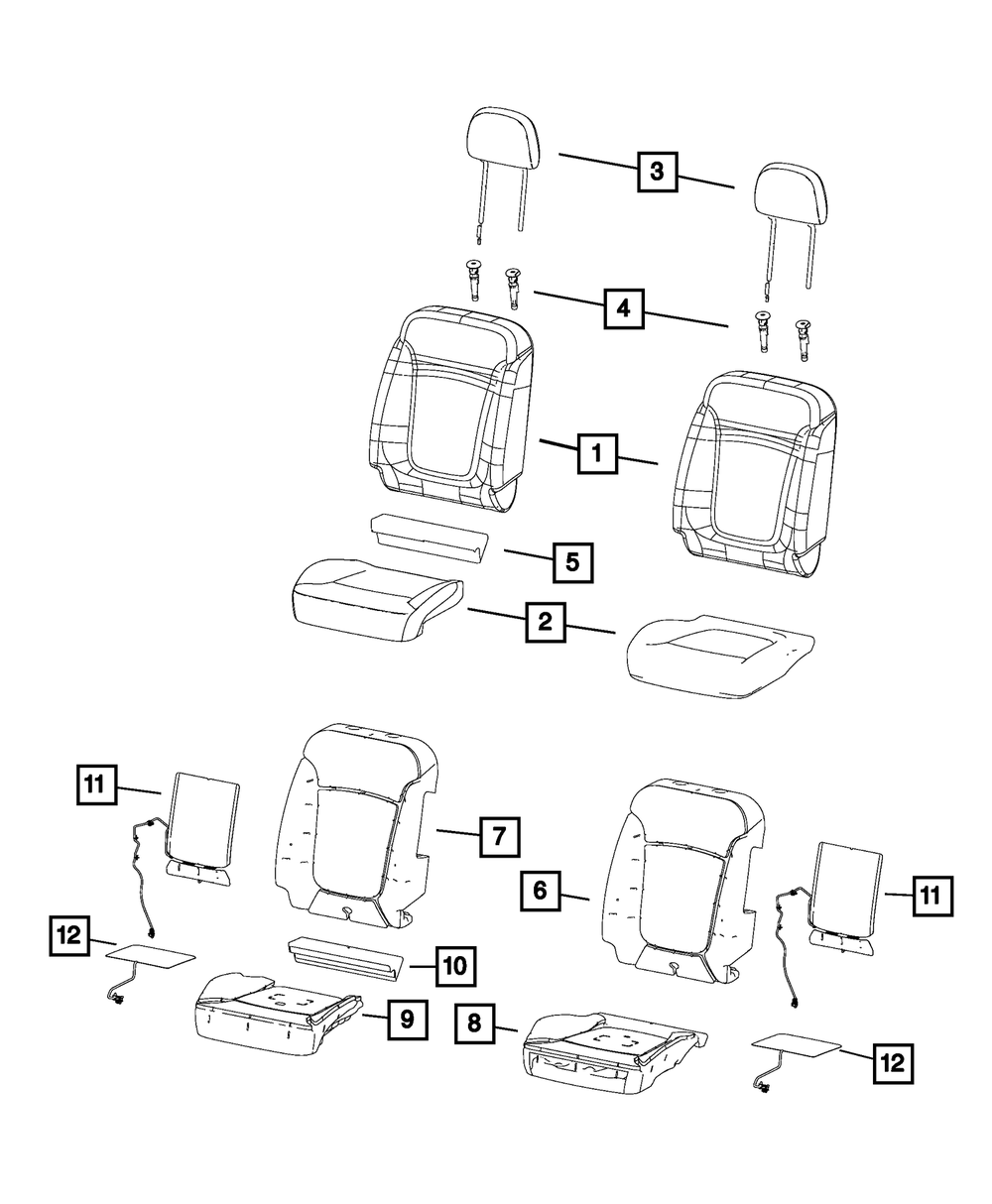 3
4
1
5
2
11
7
6
11
12
10
9
8
12