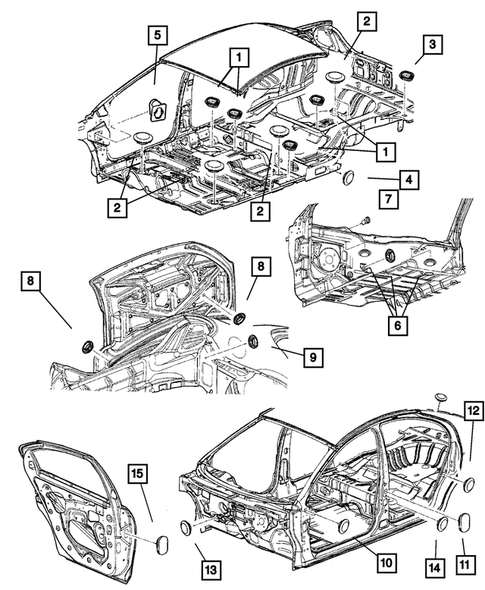 5
1
2
3
1
4
7
2
2
8
8
6
9
12
15
13
10
14
11