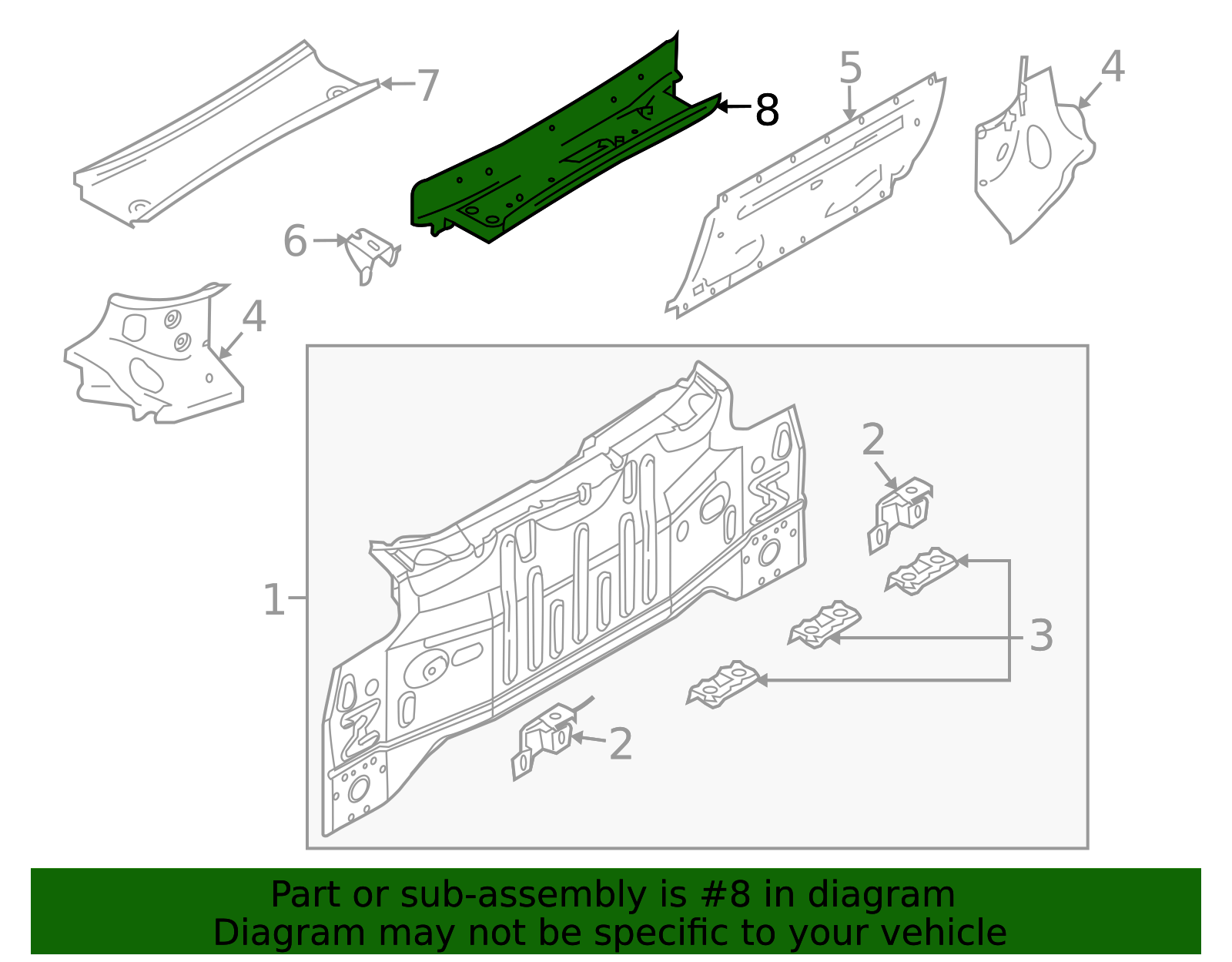 7
8
5
4
6
4
1
2
3
2

Part or sub-assembly is #8 in diagram
Diagram may not be specific to your vehicle