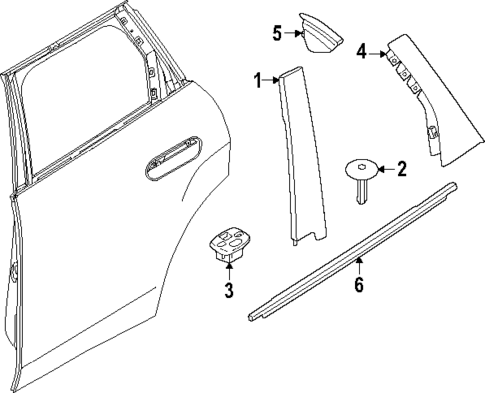 5
4
1
2
3
6