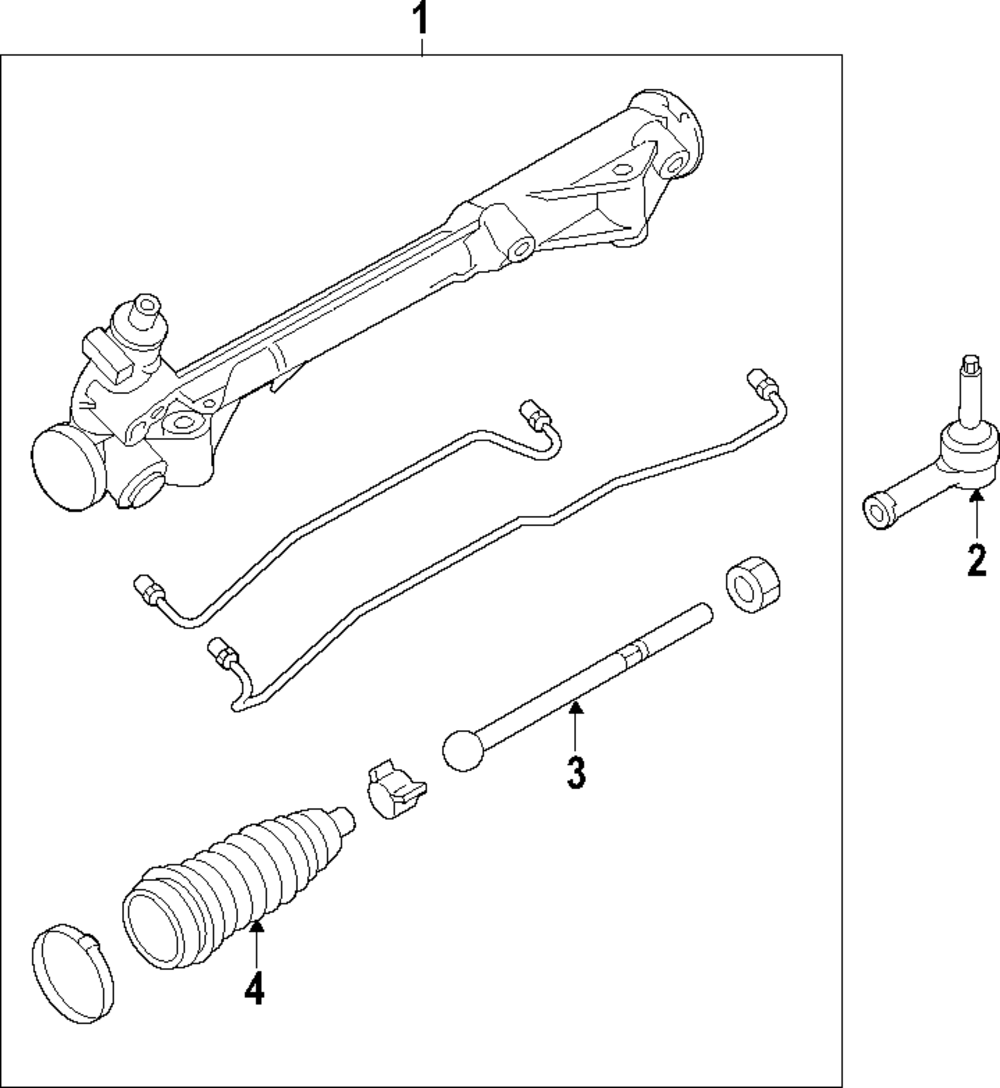 1

2

3

4