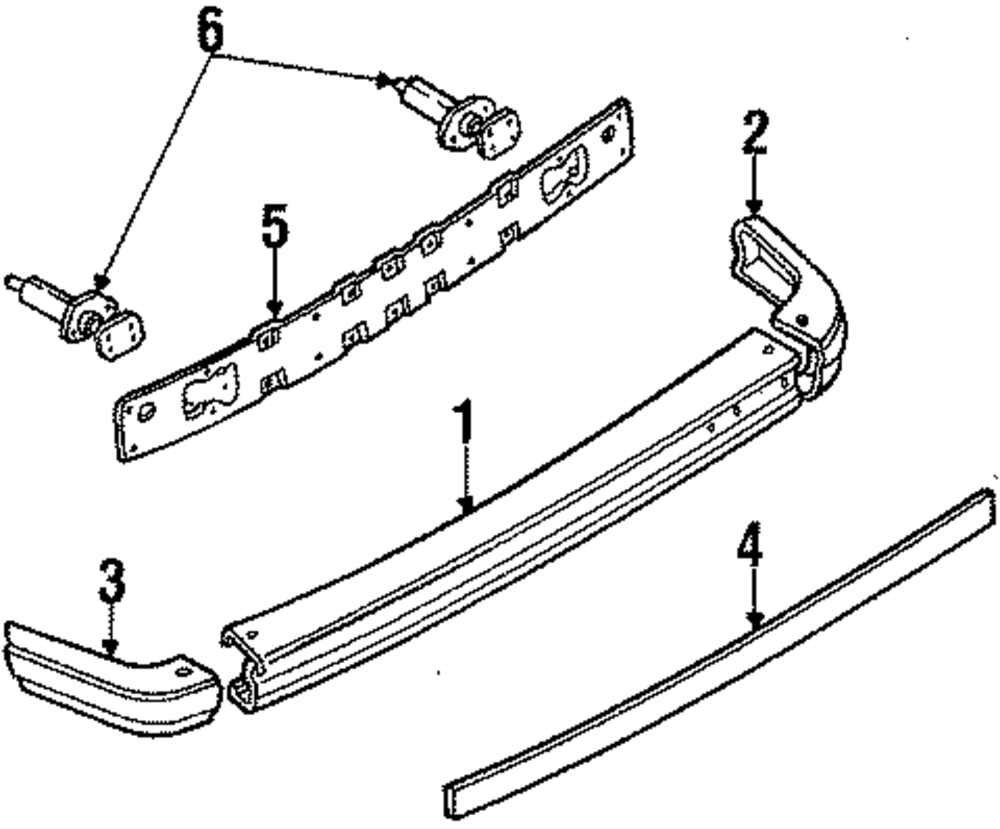 6
2
5
1
3
4