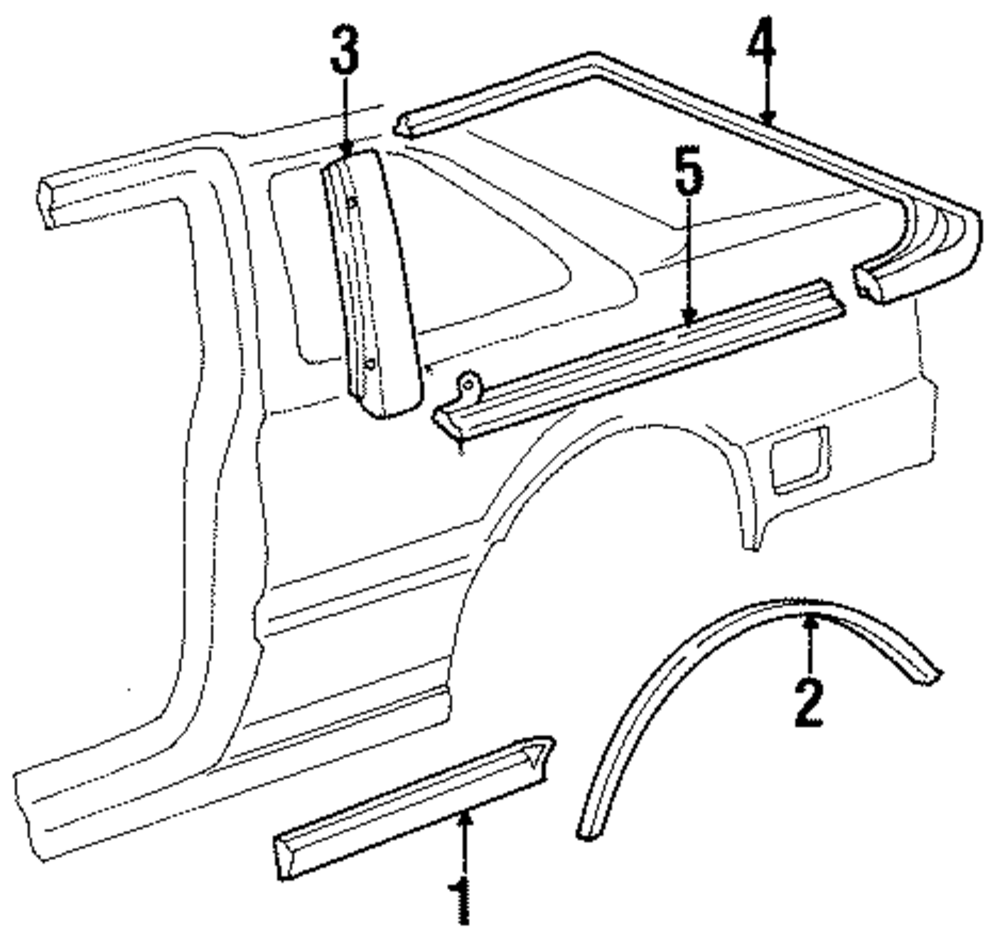 3
4
5
2
1