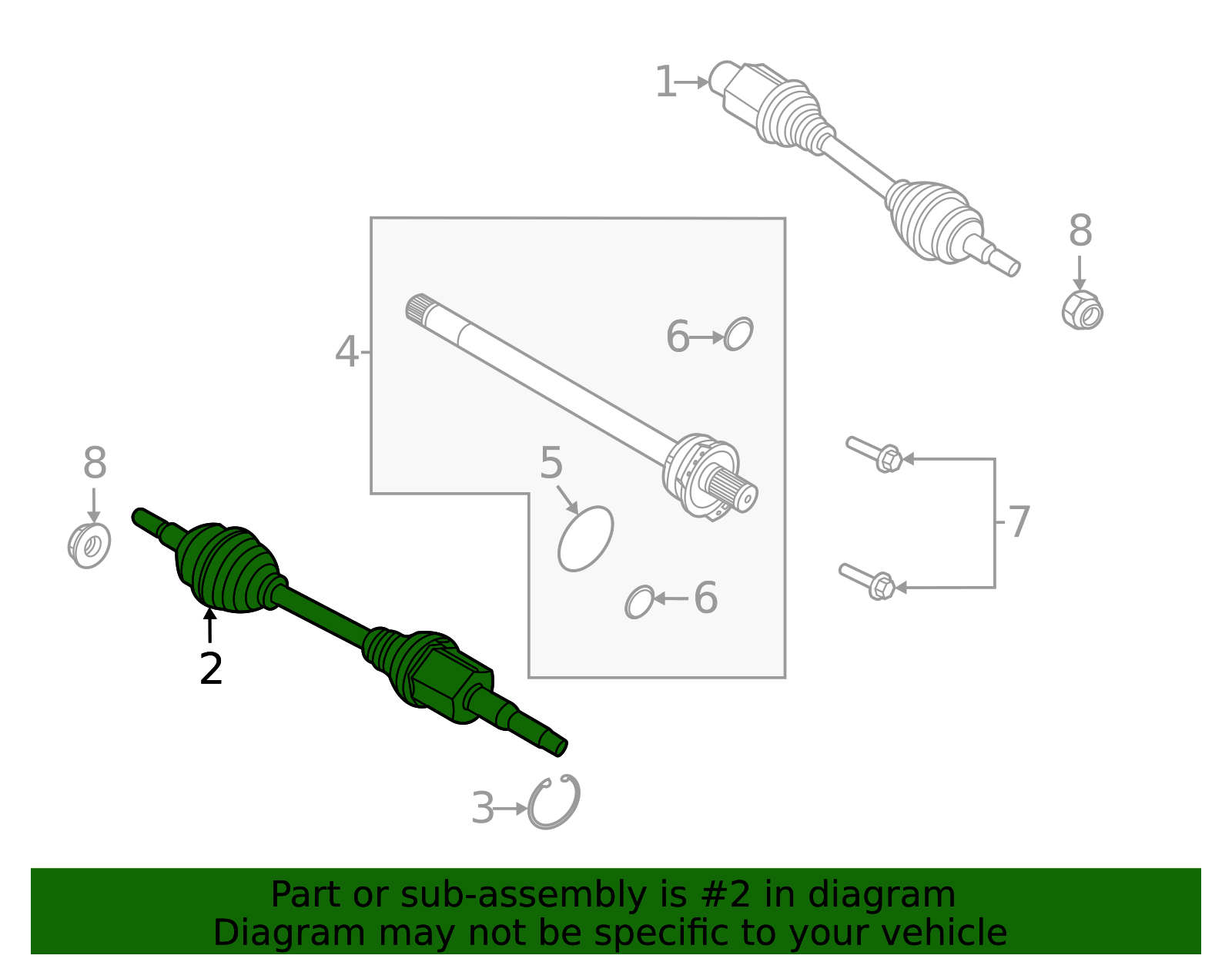 1
8
4
6
5
6
7
8
2
3

Part or sub-assembly is #2 in diagram
Diagram may not be specific to your vehicle