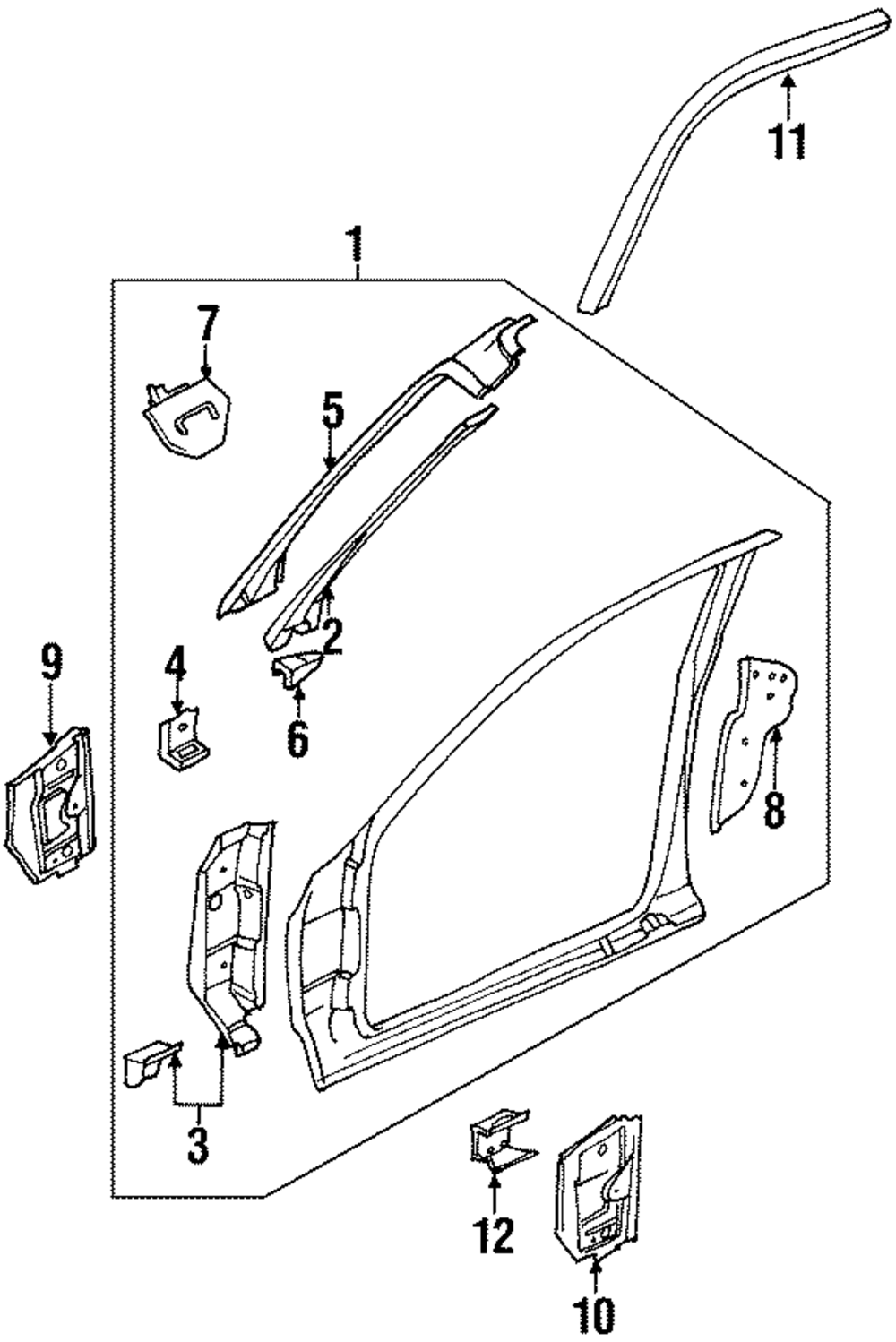 11
1
7
5
2
9
4
6
8
3
12
10