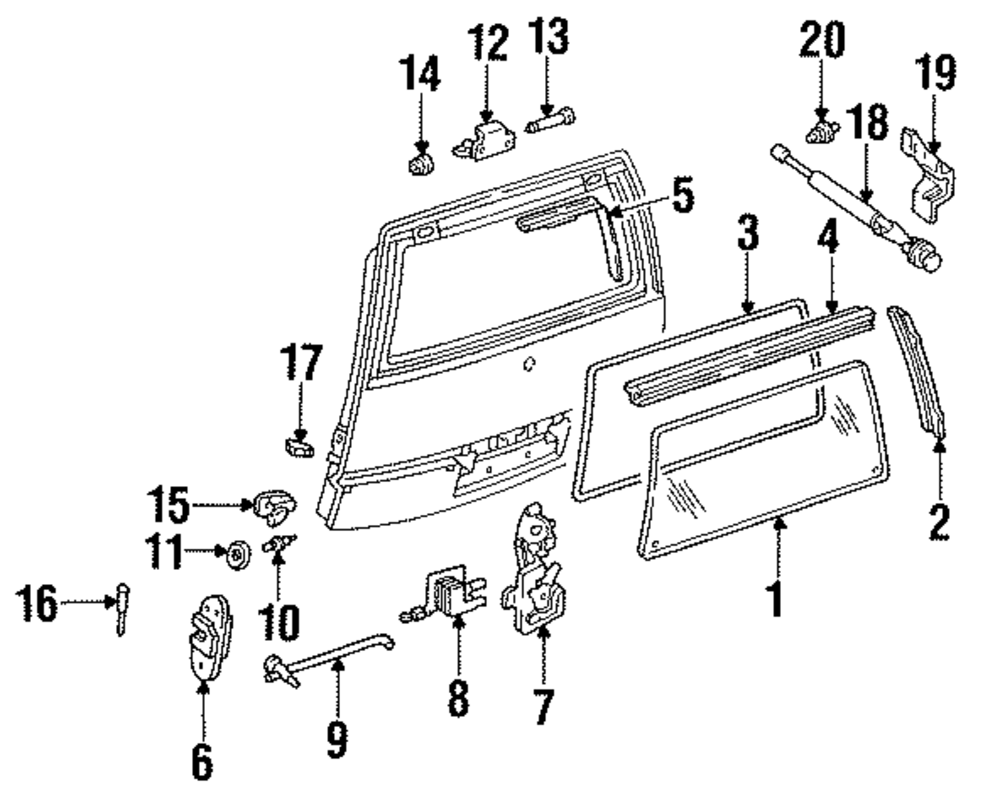 14
12
13
20
19
18
5
3
4
17
15
11
10
16
6
9
8
7
1
2