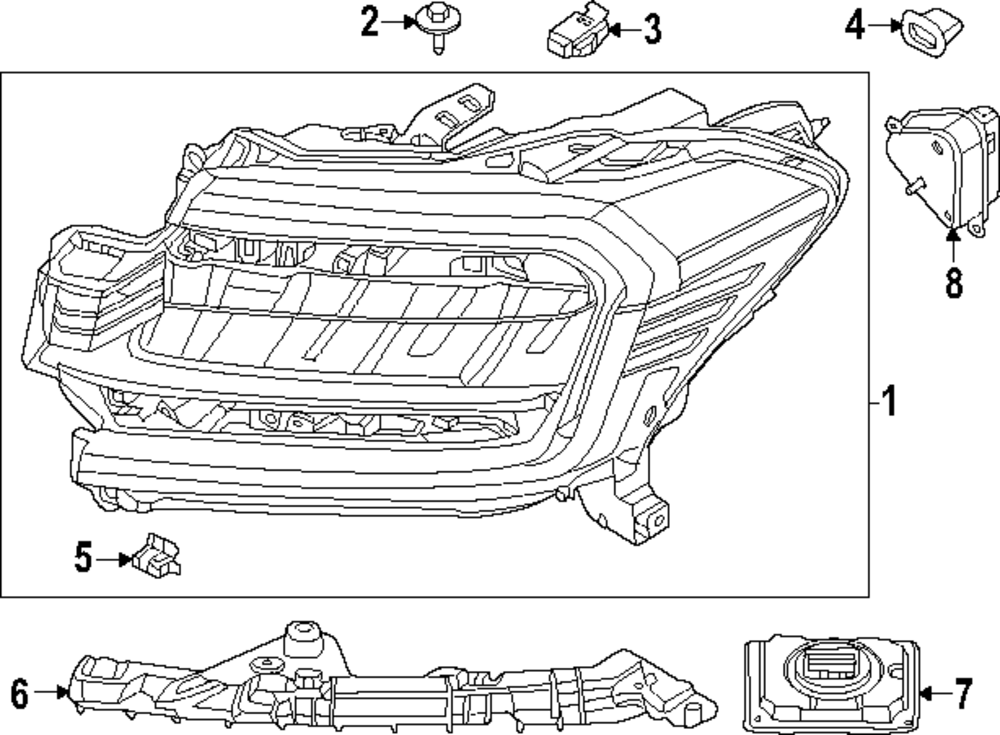 2
3
4
8
1
5
6
7