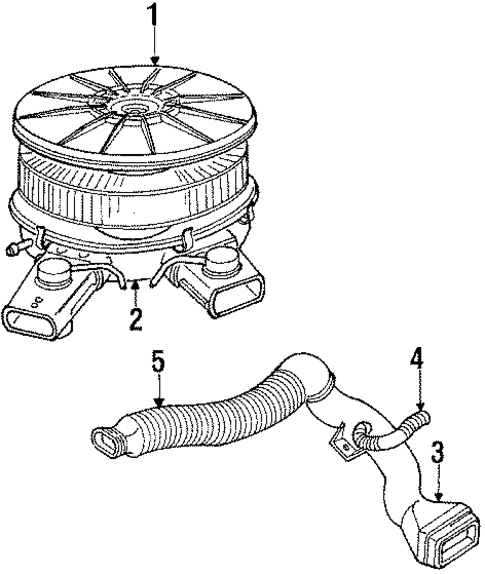 1
2
5
4
3