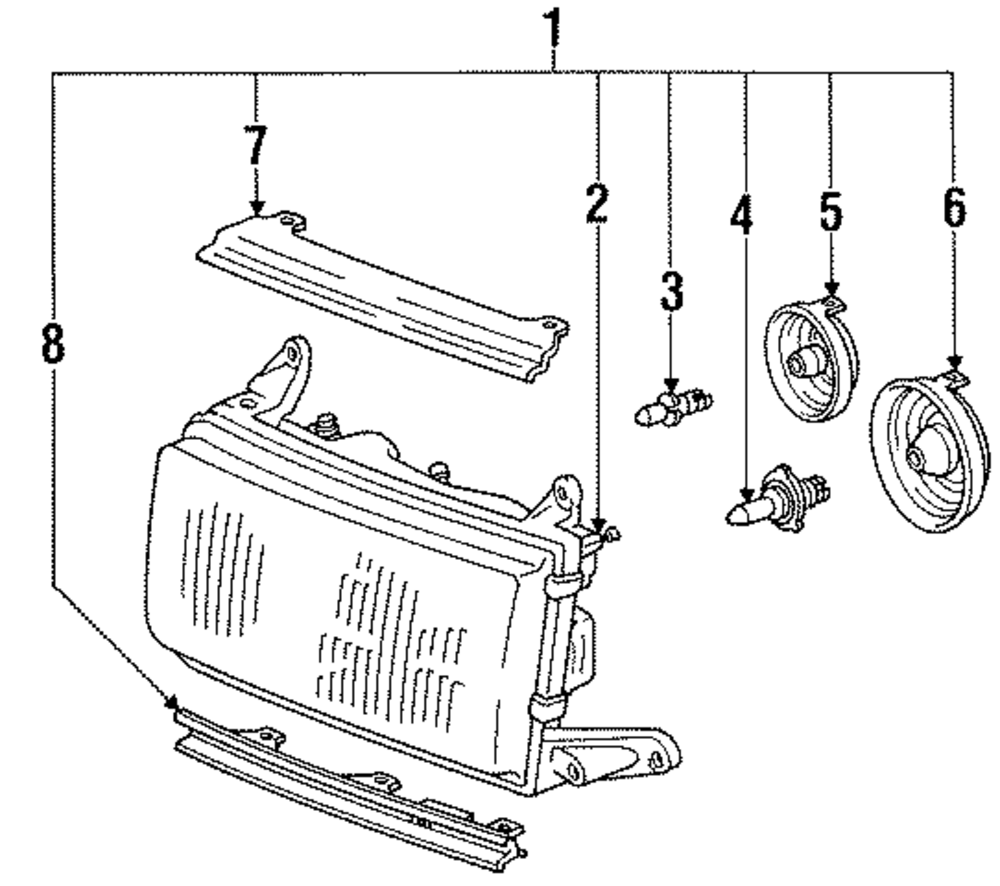 1
7
2
3
4
5
6
8