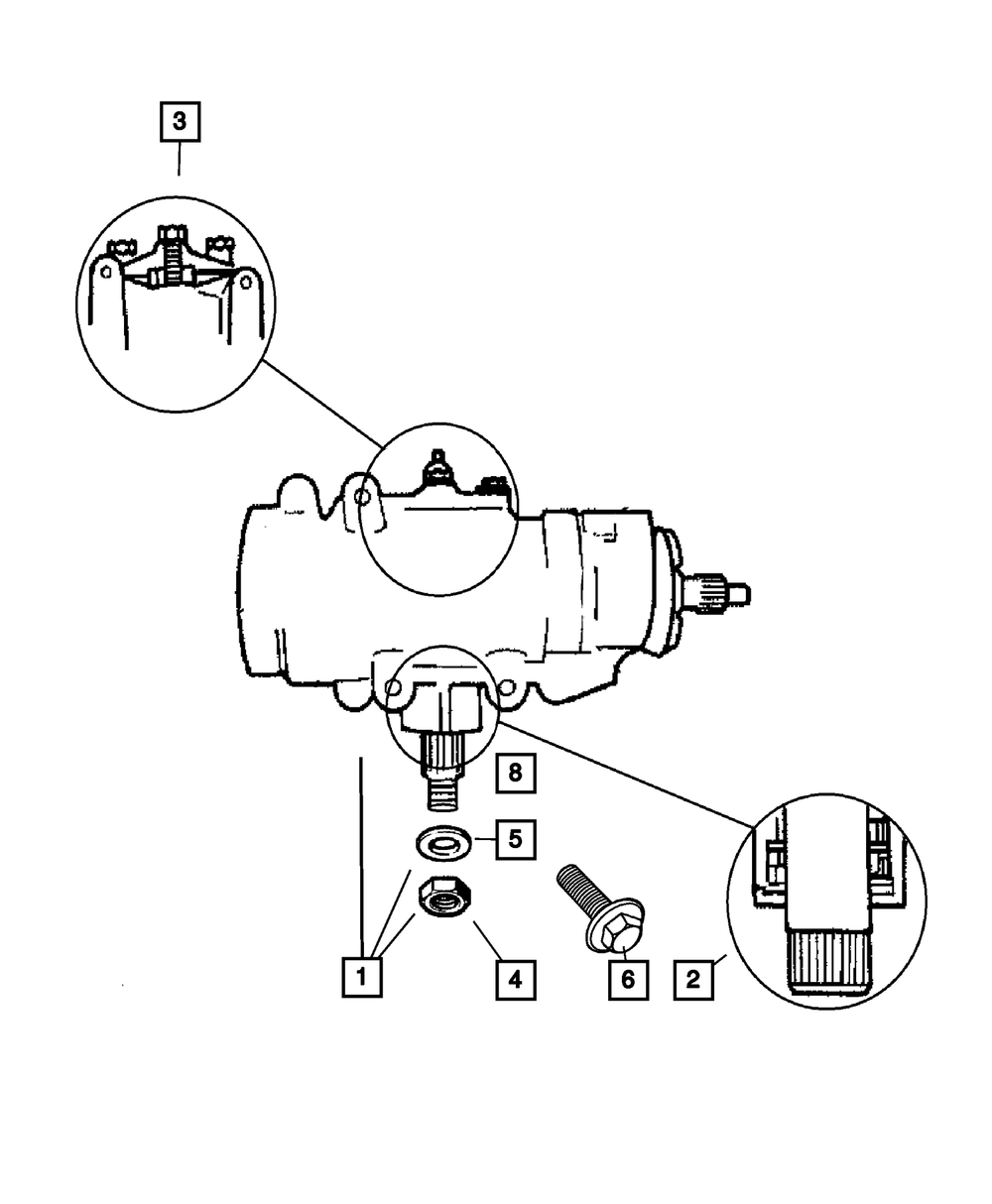 3

8

5

1

4

6

2