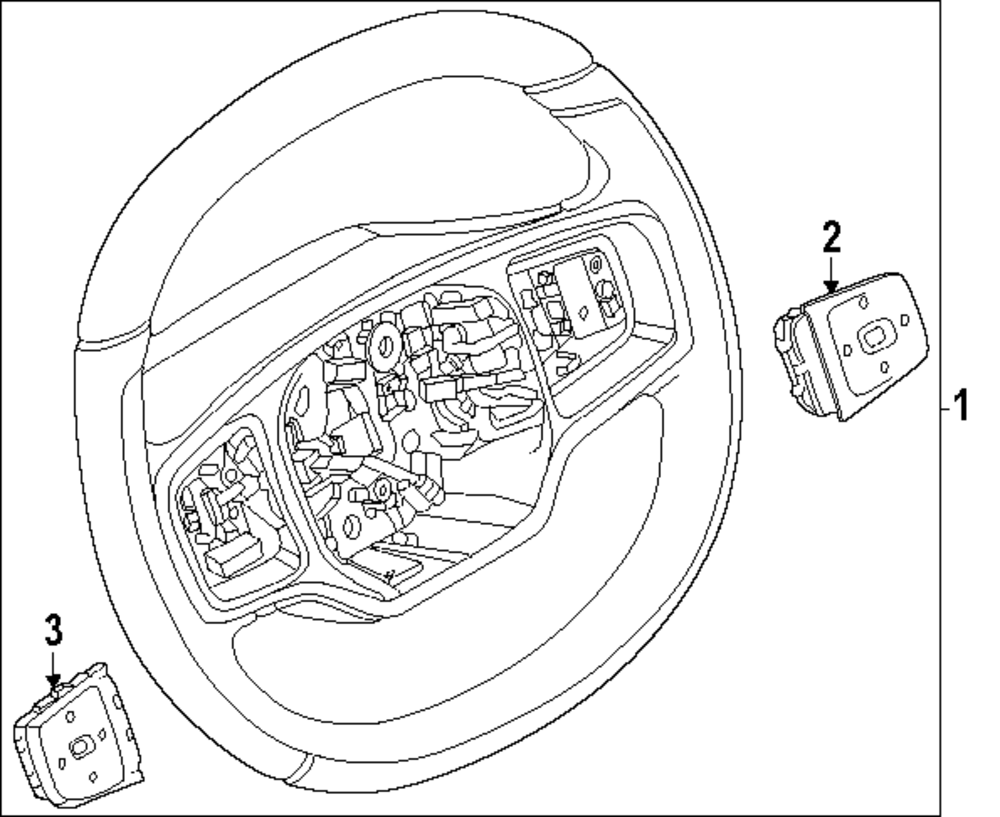 2
1
3