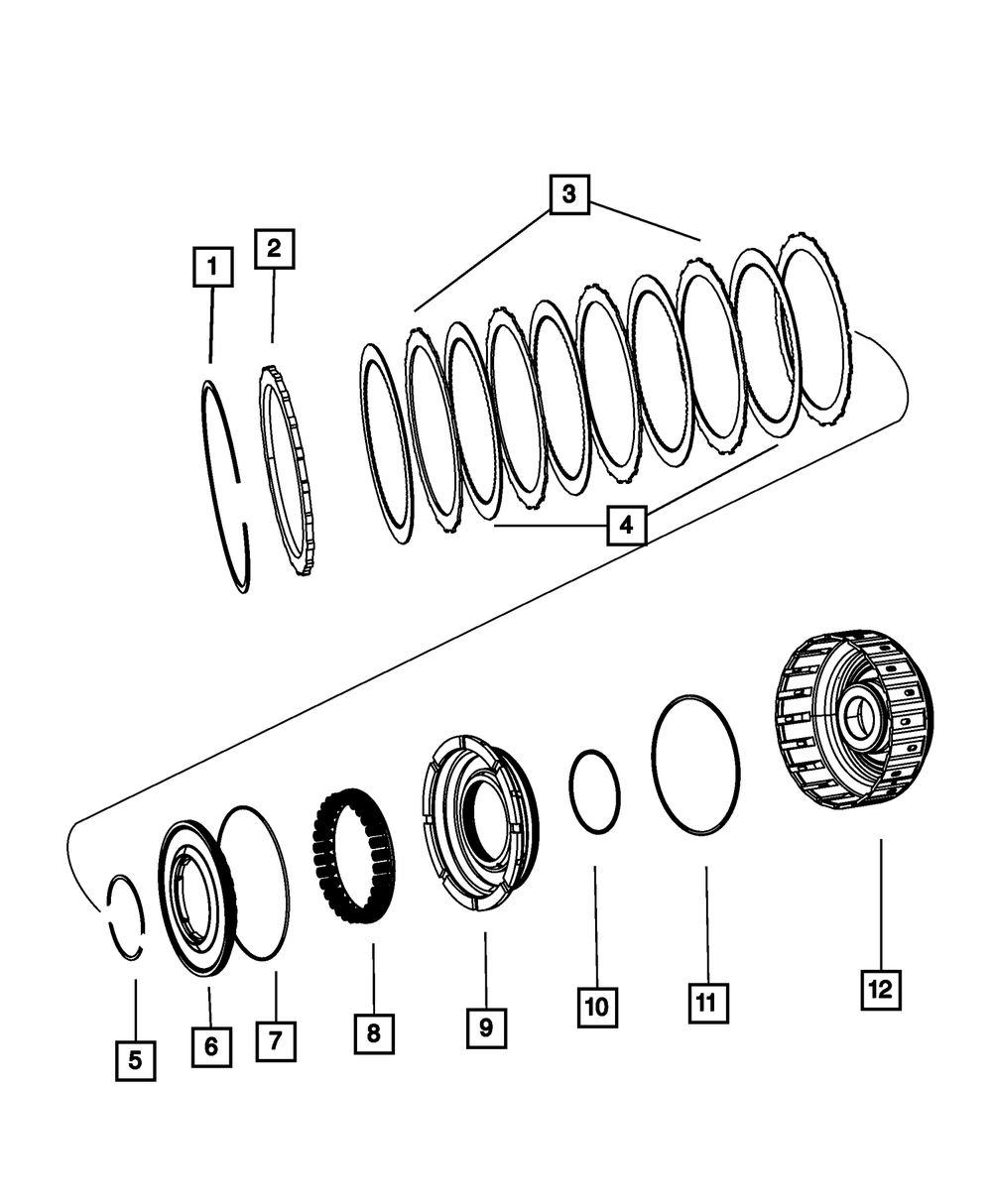 3
1
2
4
5
6
7
8
9
10
11
12