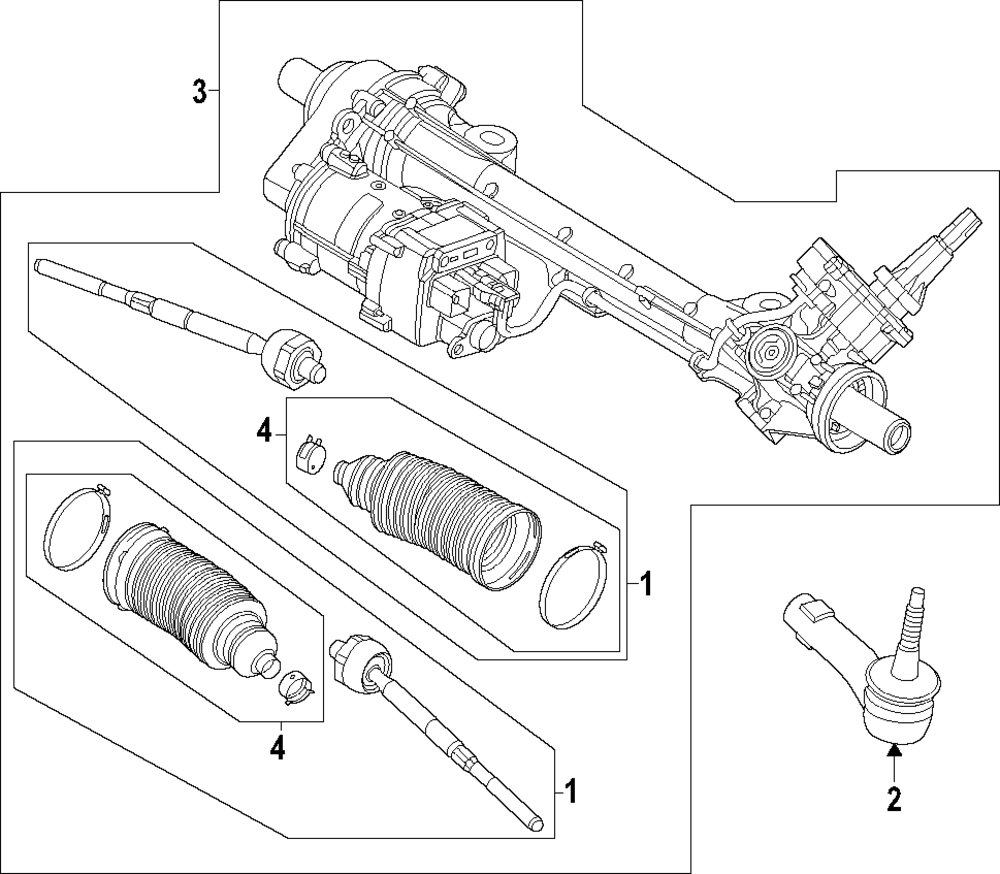 3
4
1
4
1
2