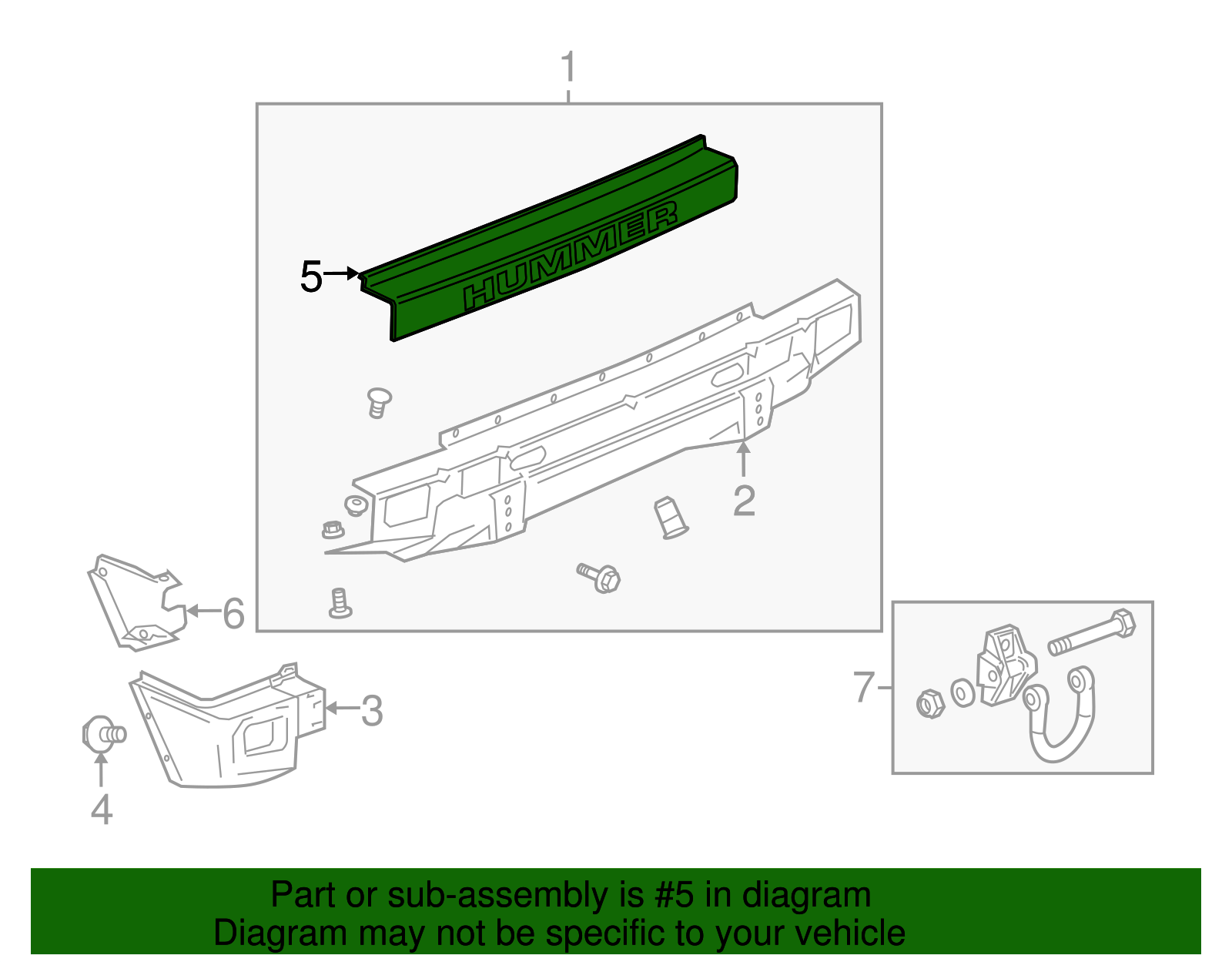 1
5
HUMMER
2
6
3
4
7

Part or sub-assembly is #5 in diagram
Diagram may not be specific to your vehicle