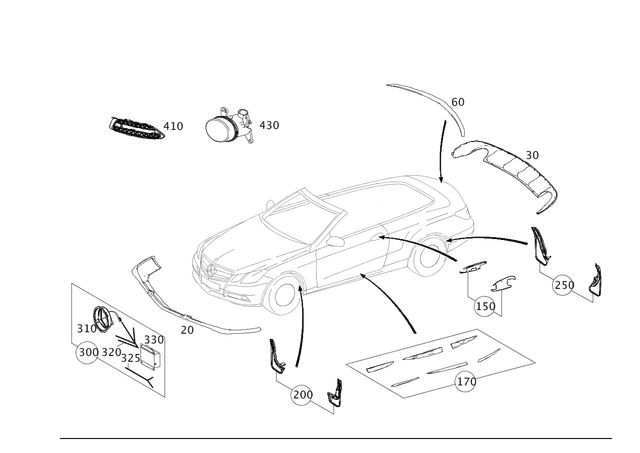 410
430
60
30
250
150
20
310
330
300
320
325
200
170