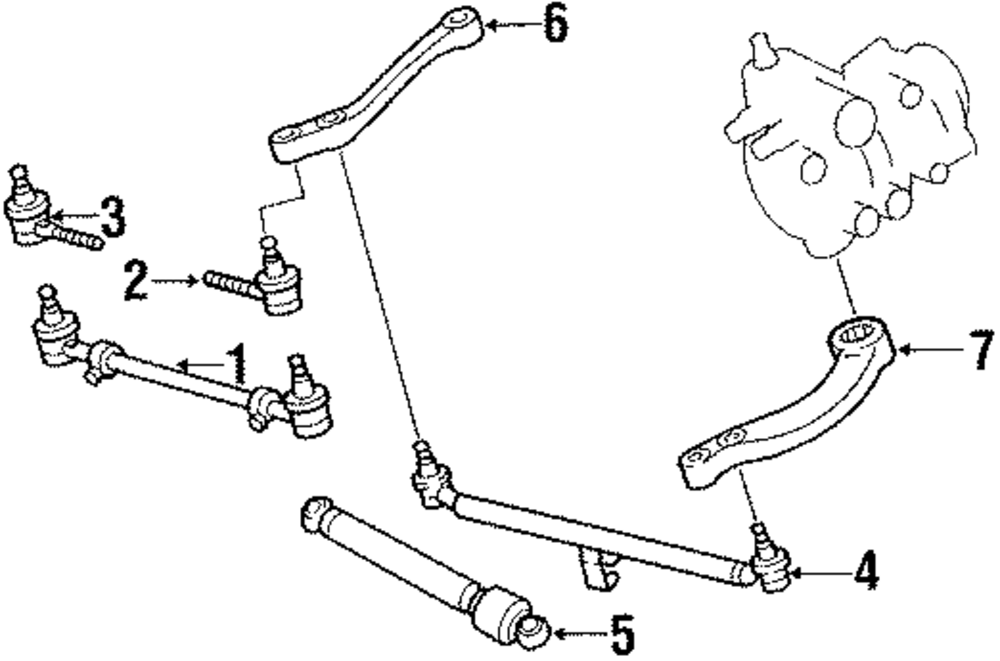 6
3
2
1
7
4
5