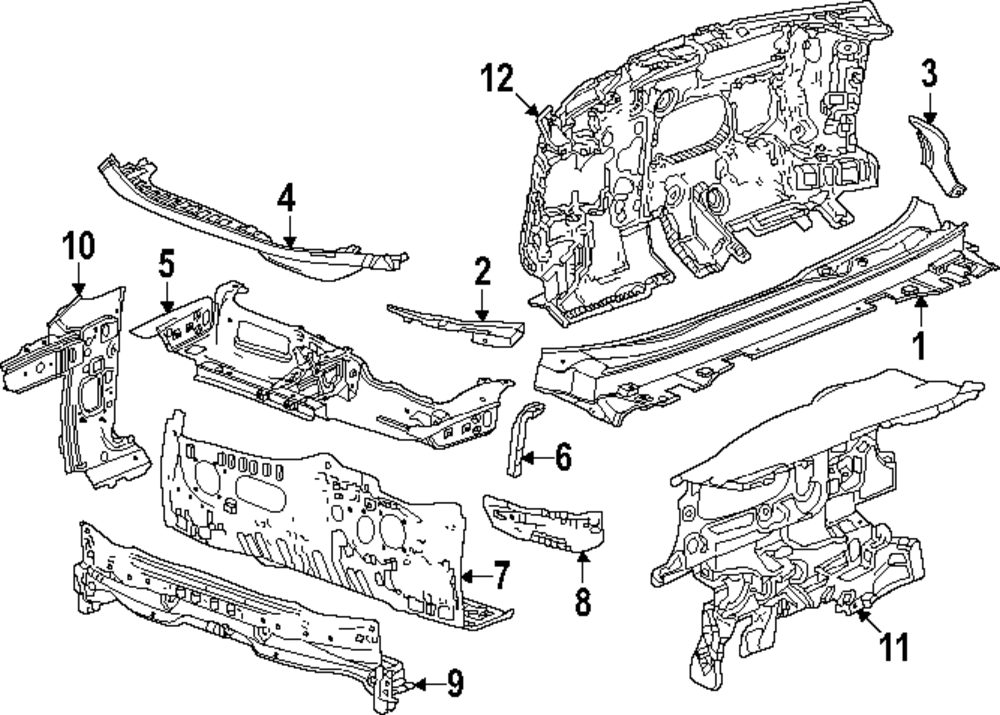 12
3
4
10
5
2
1
6
7
8
11
9