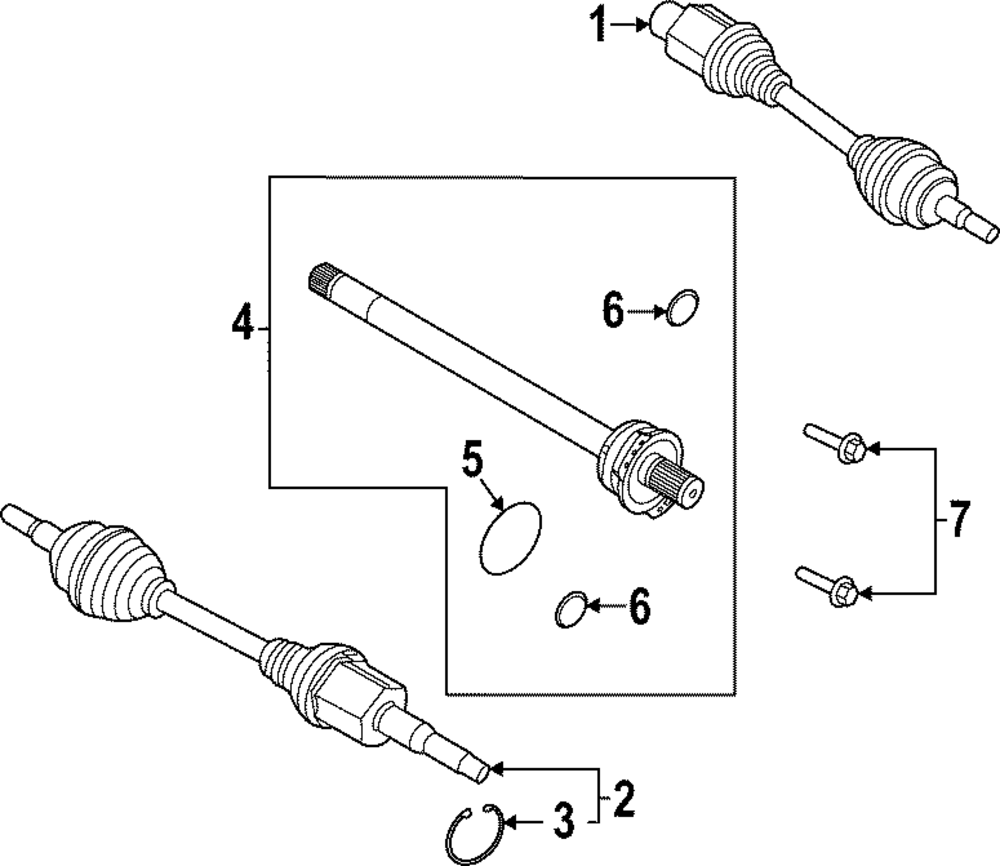 1
4
6
5
6
7
2
3