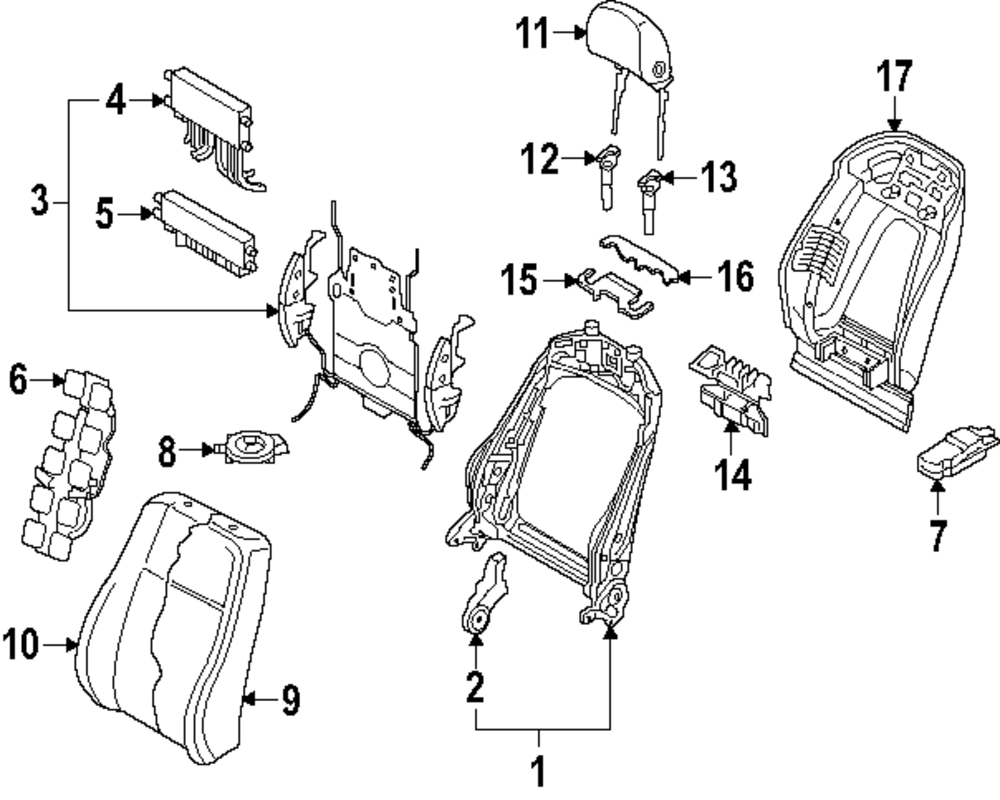 11
17
4
3
5
12
13
15
16
6
8
14
7
10
9
2
1