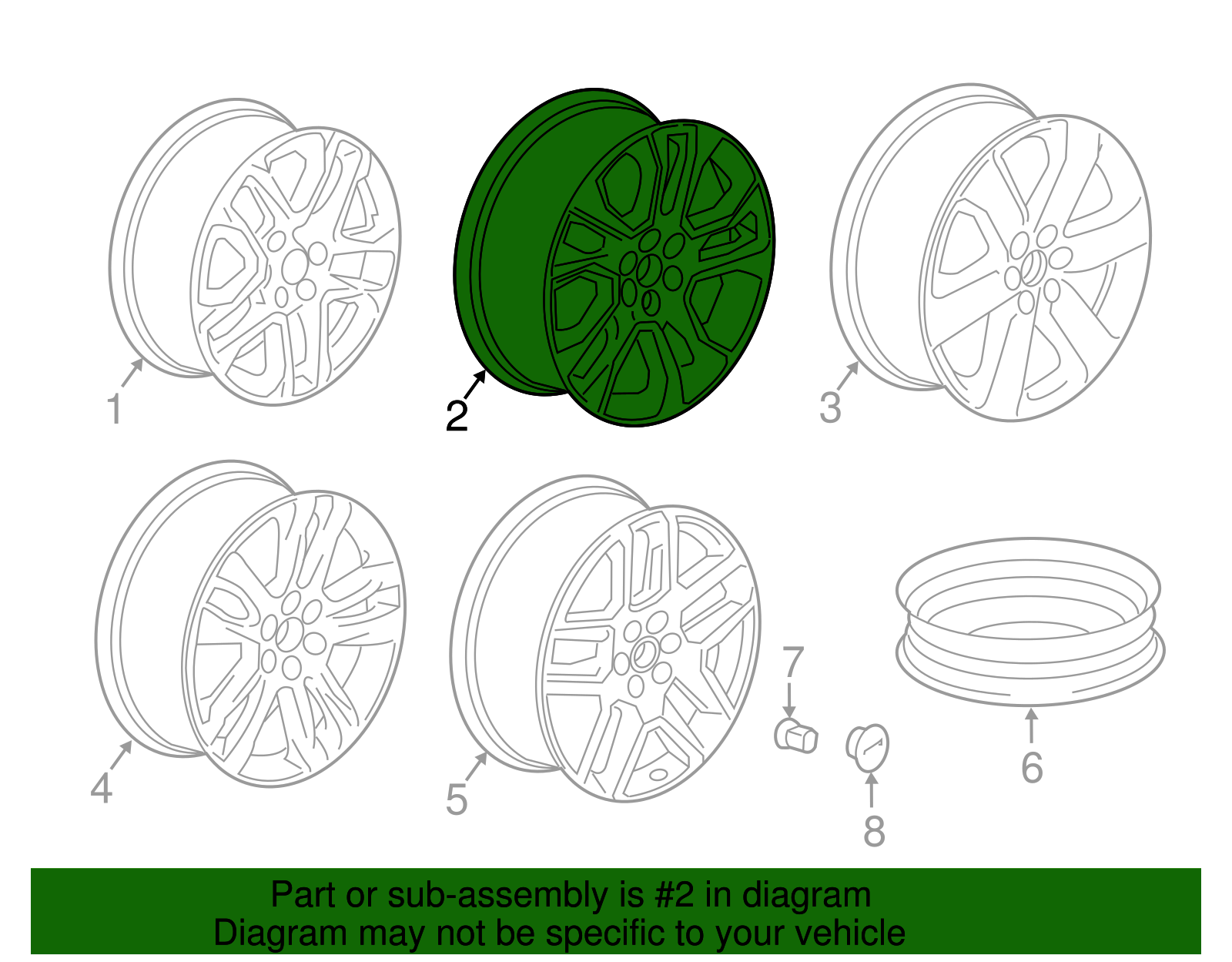 1
2
3
4
5
7
8
6

Part or sub-assembly is #2 in diagram
Diagram may not be specific to your vehicle