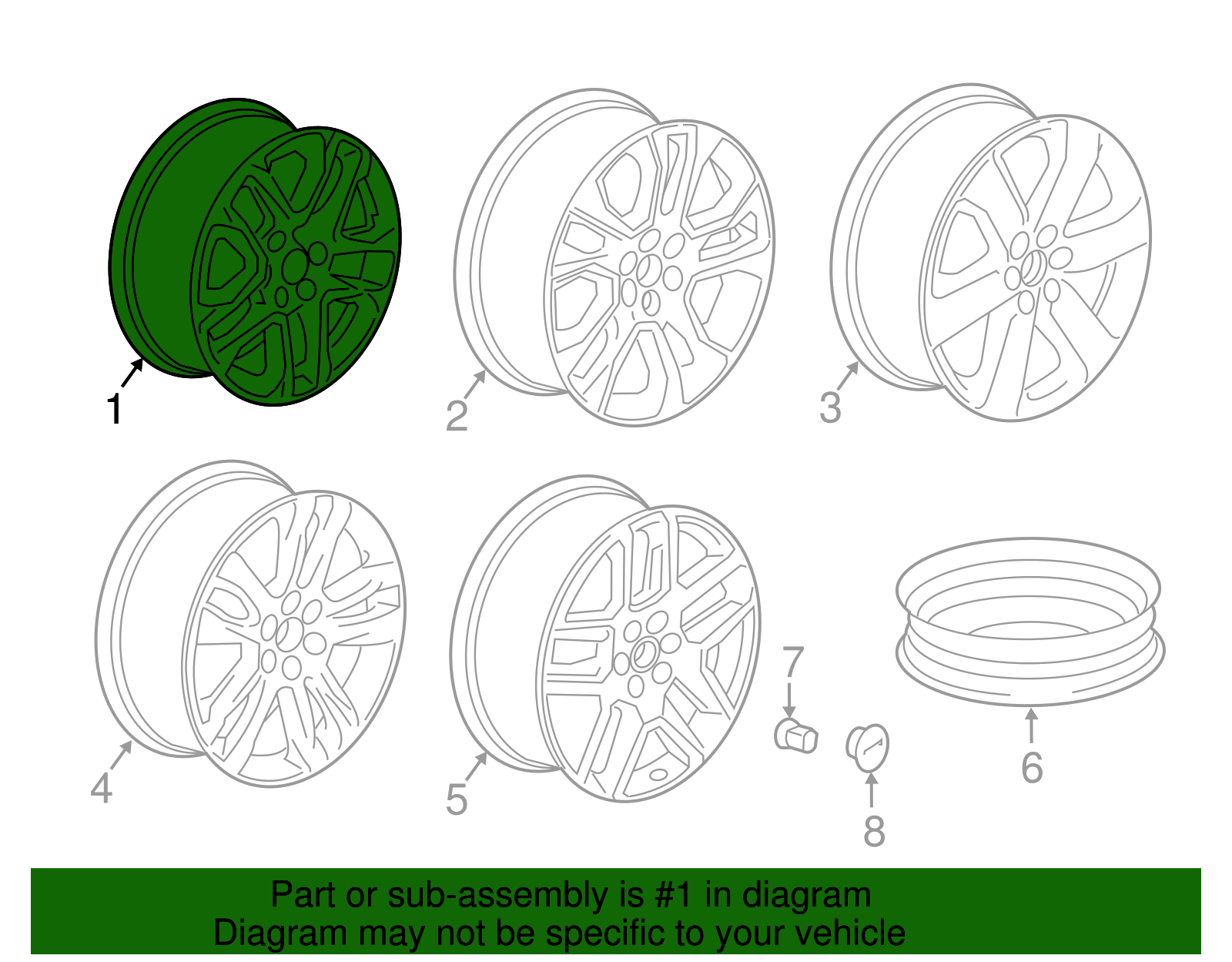 1
2
3
4
5
7
8
6

Part or sub-assembly is #1 in diagram
Diagram may not be specific to your vehicle